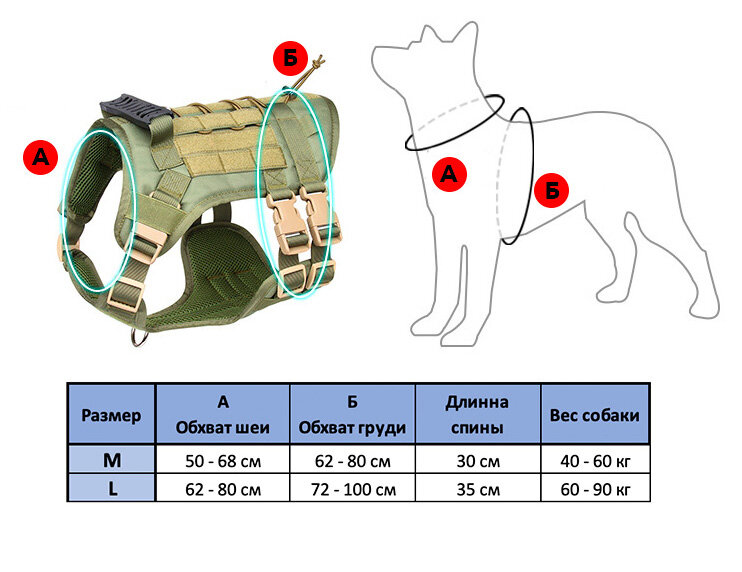 Б

А

А

Б

| Размер | А Обхват шеи | Б Обхват груди | Длинна спины | Вес собаки |
|---|---|---|---|---|
| M | 50 - 68 см | 62 - 80 см | 30 см | 40 - 60 кг |
| L | 62 - 80 см | 72 - 100 см | 35 см | 60 - 90 кг |