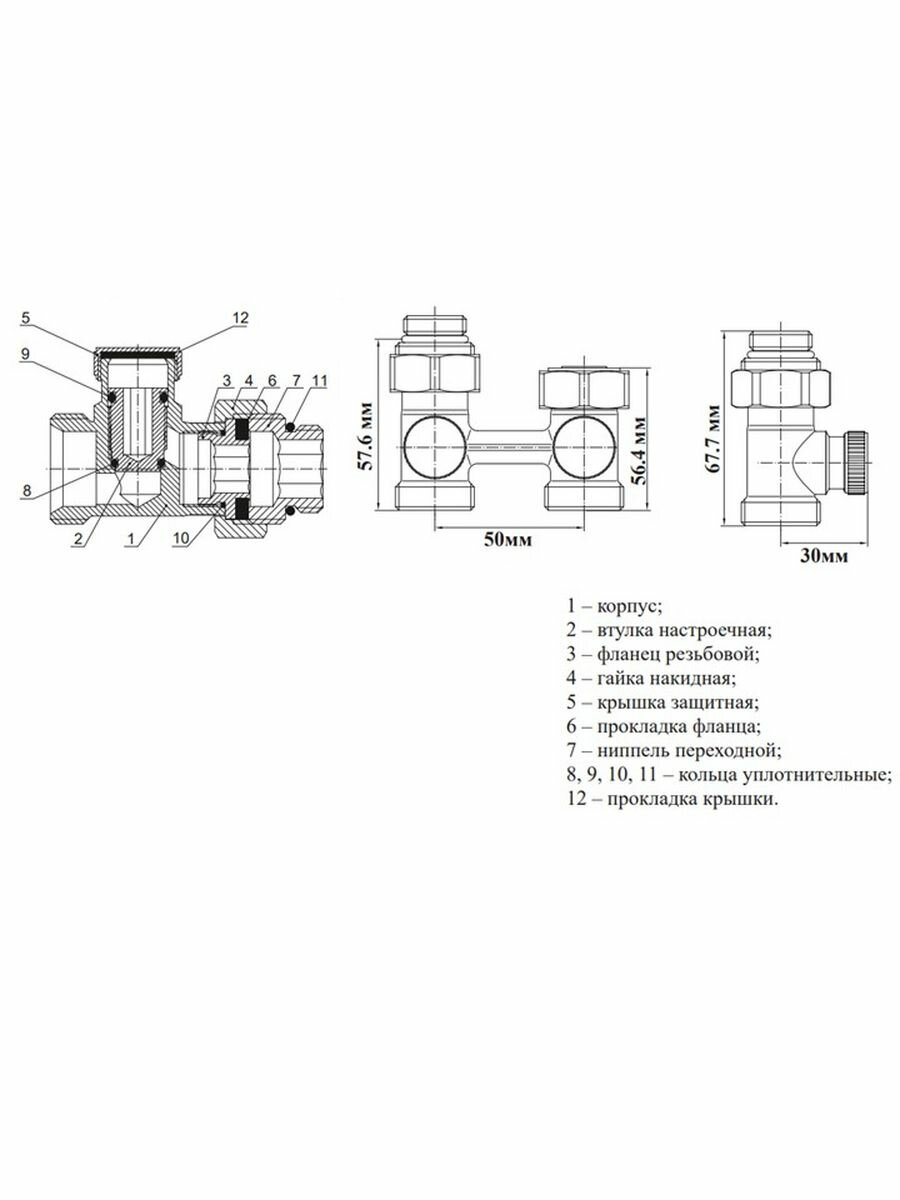 5
12
9
3
4
6
7
11
8
2
1
10
57.6 мм
56.4 мм
50мм
67.7 мм
30мм

1 – корпус;
2 – втулка настроечная;
3 – фланец резьбовой;
4 – гайка накидная;
5 – крышка защитная;
6 – прокладка фланца;
7 – ниппель переходной;
8, 9, 10, 11 – кольца уплотнительные;
12 – прокладка крышки.