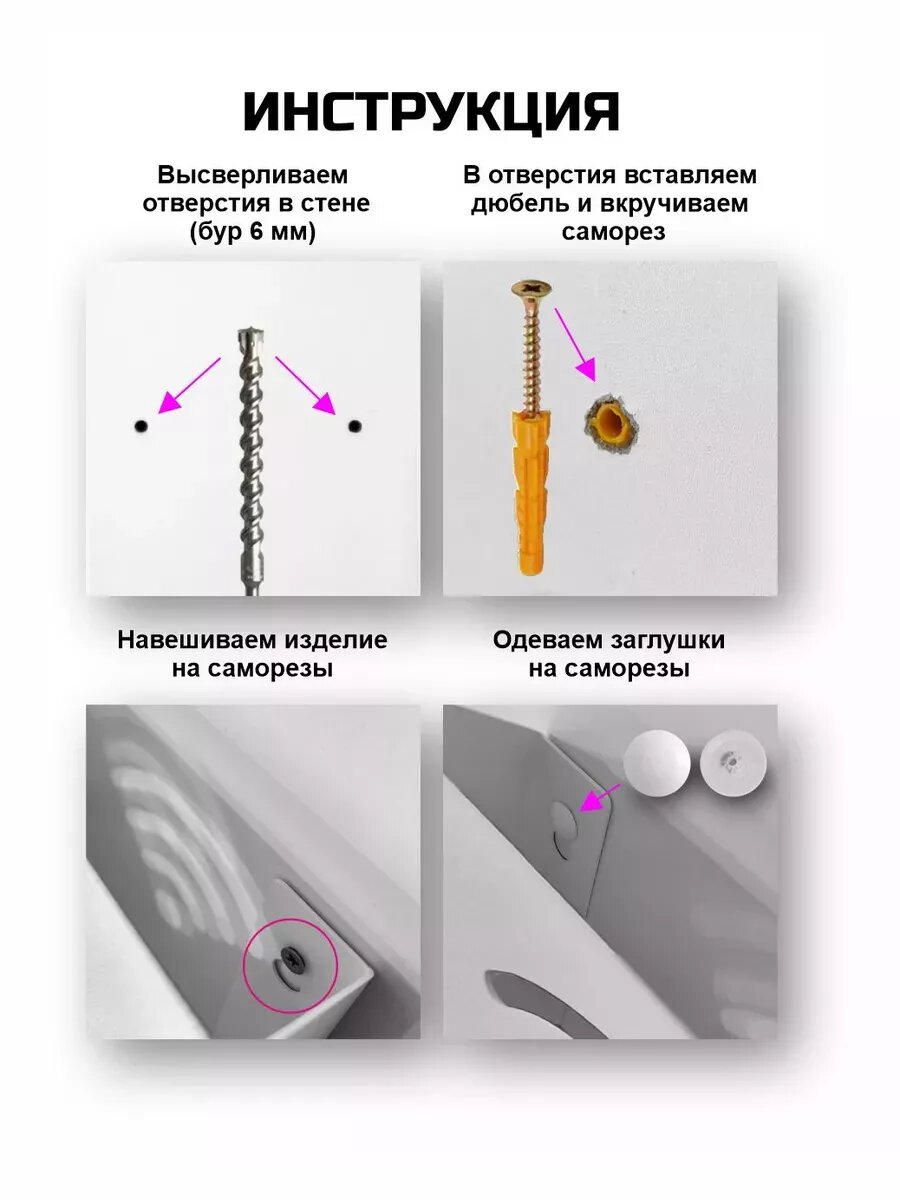 ИНСТРУКЦИЯ

Высверливаем отверстия в стене (бур 6 мм)

В отверстия вставляем дюбель и вкручиваем саморез

Навешиваем изделие на саморезы

Одеваем заглушки на саморезы