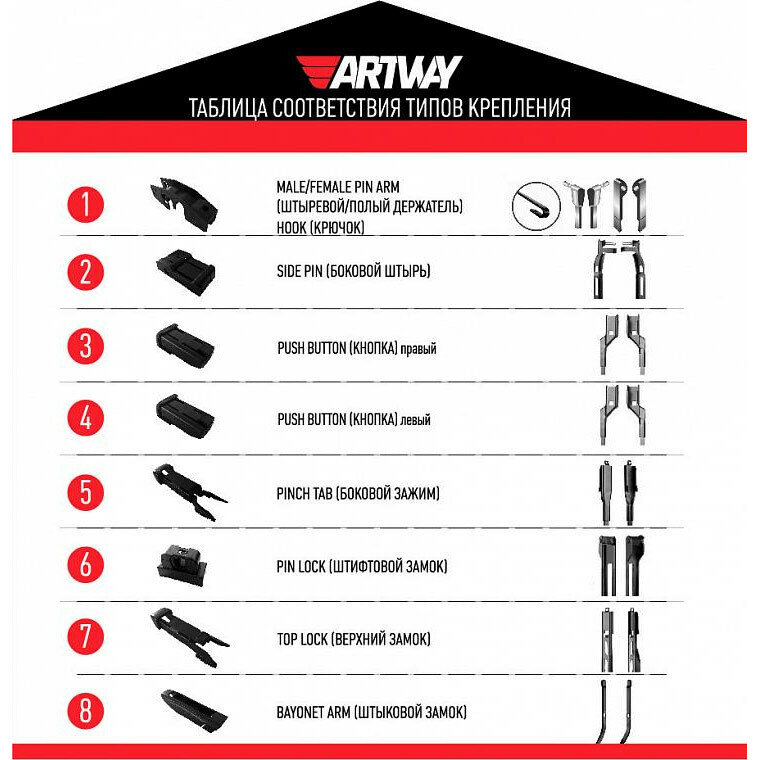 ARTWAY
ТАБЛИЦА СООТВЕТСТВИЯ ТИПОВ КРЕПЛЕНИЯ

1 MALE/FEMALE PIN ARM (ШТЫРЕВОЙ/ПОЛЫЙ ДЕРЖАТЕЛЬ) HOOK (КРЮЧОК)

2 SIDE PIN (БОКОВОЙ ШТЫРЬ)

3 PUSH BUTTON (КНОПКА) правый

4 PUSH BUTTON (КНОПКА) левый

5 PINCH TAB (БОКОВОЙ ЗАЖИМ)

6 PIN LOCK (ШТИФТОВОЙ ЗАМОК)

7 TOP LOCK (ВЕРХНИЙ ЗАМОК)

8 BAYONET ARM (ШТЫКОВОЙ ЗАМОК)