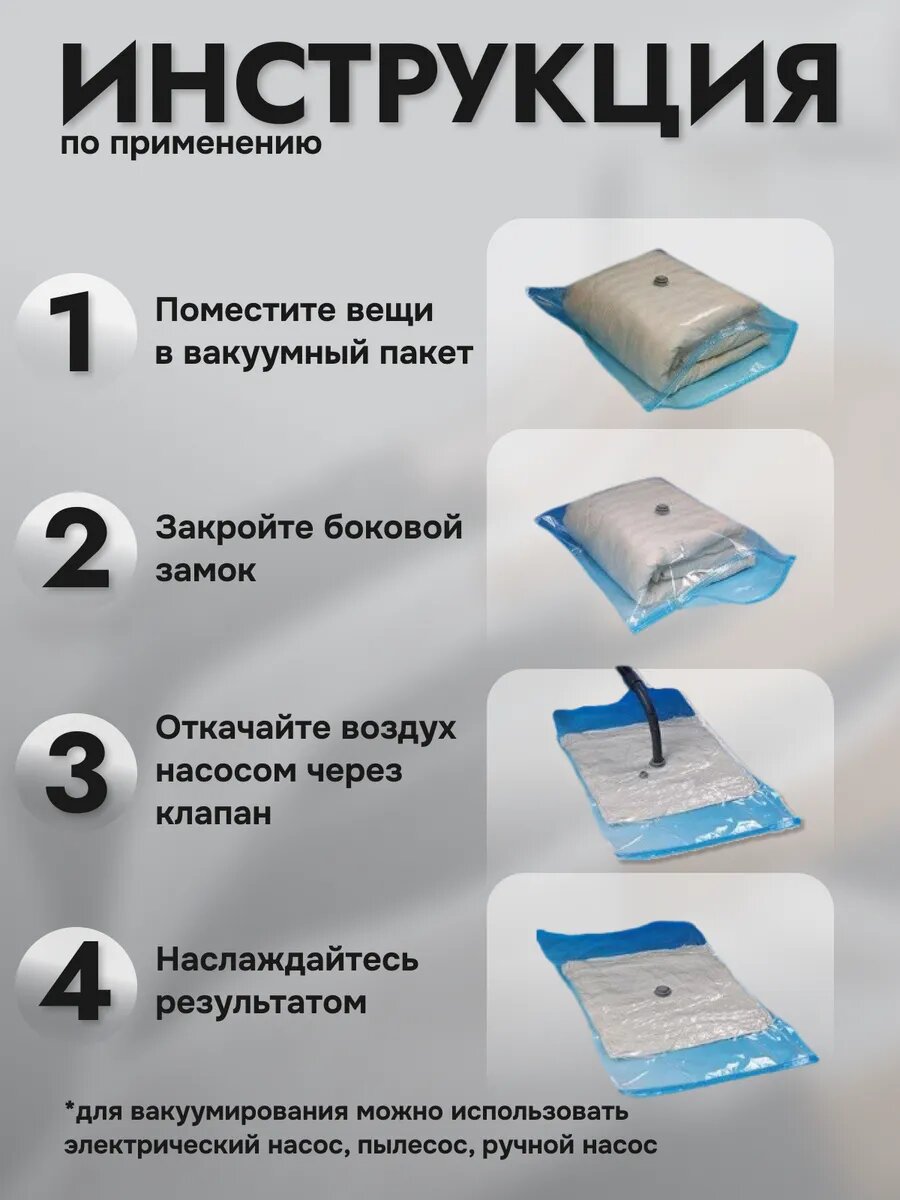 ИНСТРУКЦИЯ
по применению

1 Поместите вещи в вакуумный пакет

2 Закройте боковой замок

3 Откачайте воздух насосом через клапан

4 Наслаждайтесь результатом

*для вакуумирования можно использовать электрический насос, пылесос, ручной насос