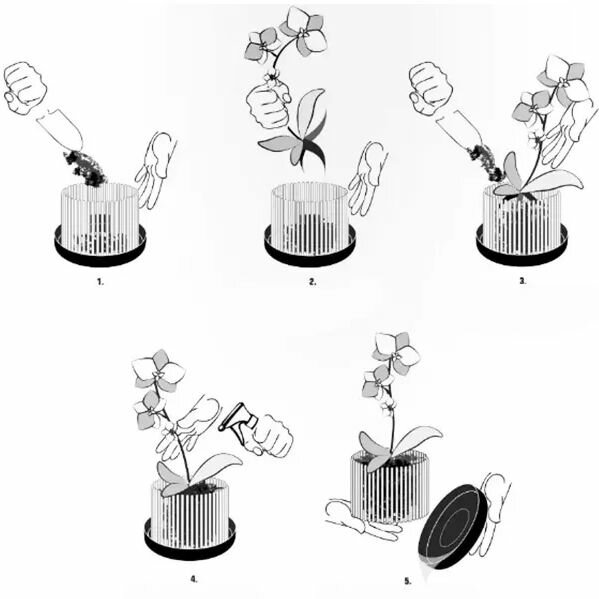 1.

2.

3.

4.

5.