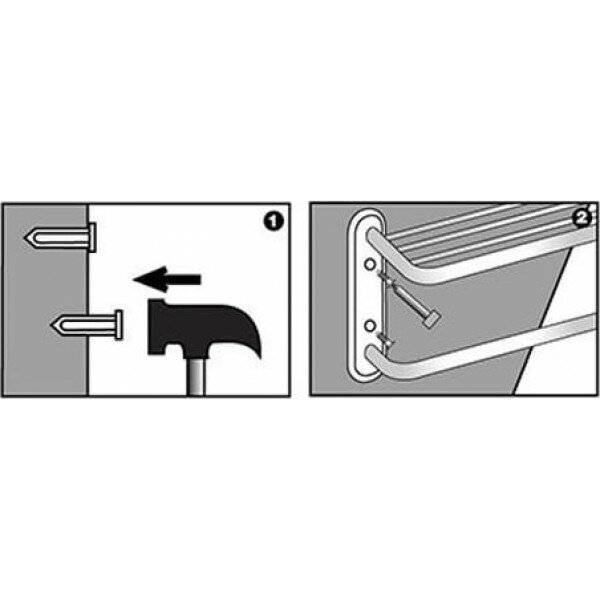 1

2