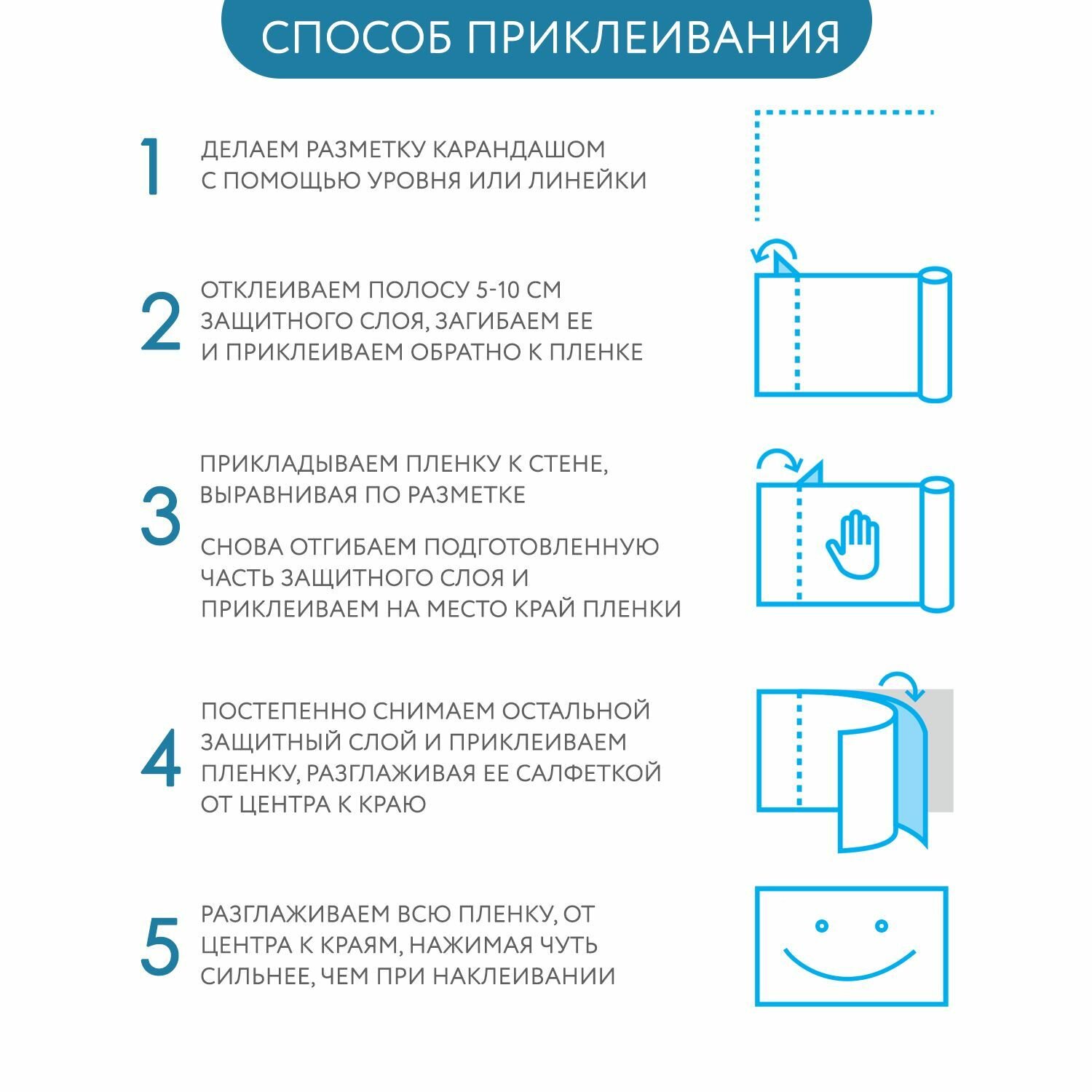 СПОСОБ ПРИКЛЕИВАНИЯ

1 ДЕЛАЕМ РАЗМЕТКУ КАРАНДАШОМ С ПОМОЩЬЮ УРОВНЯ ИЛИ ЛИНЕЙКИ

2 ОТКЛЕИВАЕМ ПОЛОСУ 5-10 СМ ЗАЩИТНОГО СЛОЯ, ЗАГИБАЕМ ЕЕ И ПРИКЛЕИВАЕМ ОБРАТНО К ПЛЕНКЕ

3 ПРИКЛАДЫВАЕМ ПЛЕНКУ К СТЕНЕ, ВЫРАВНИВАЯ ПО РАЗМЕТКЕ

СНОВА ОТГИБАЕМ ПОДГОТОВЛЕННУЮ ЧАСТЬ ЗАЩИТНОГО СЛОЯ И ПРИКЛЕИВАЕМ НА МЕСТО КРАЙ ПЛЕНКИ

4 ПОСТЕПЕННО СНИМАЕМ ОСТАЛЬНОЙ ЗАЩИТНЫЙ СЛОЙ И ПРИКЛЕИВАЕМ ПЛЕНКУ, РАЗГЛАЖИВАЯ ЕЕ САЛФЕТКОЙ ОТ ЦЕНТРА К КРАЮ

5 РАЗГЛАЖИВАЕМ ВСЮ ПЛЕНКУ, ОТ ЦЕНТРА К КРАЯМ, НАЖИМАЯ ЧУТЬ СИЛЬНЕЕ, ЧЕМ ПРИ НАКЛЕИВАНИИ