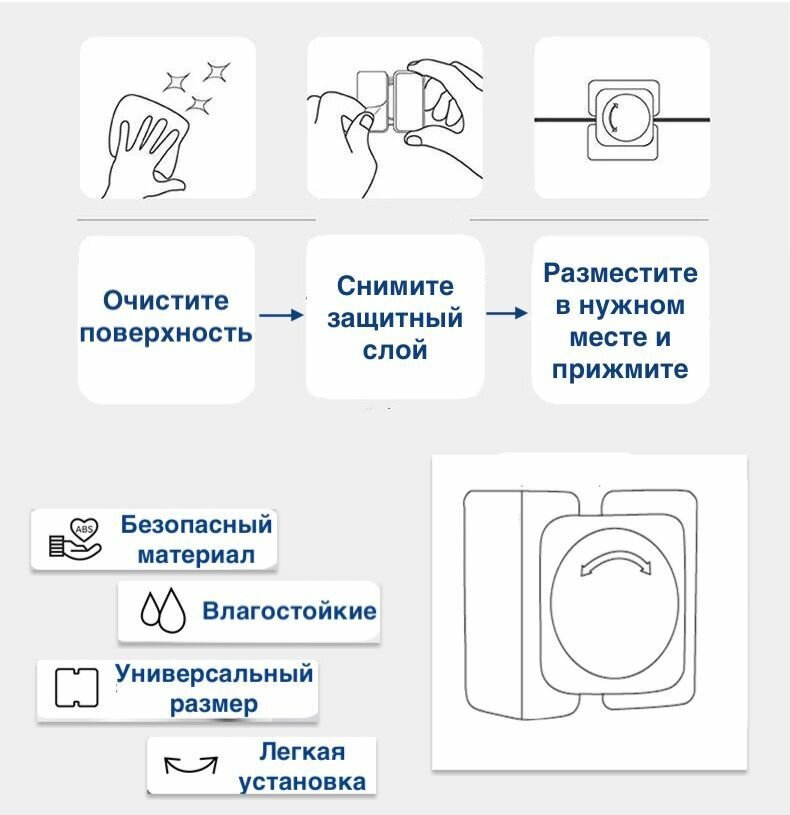 Очистите поверхность

Снимите защитный слой

Разместите в нужном месте и прижмите

ABS

Безопасный материал

Влагостойкие

Универсальный размер

Легкая установка