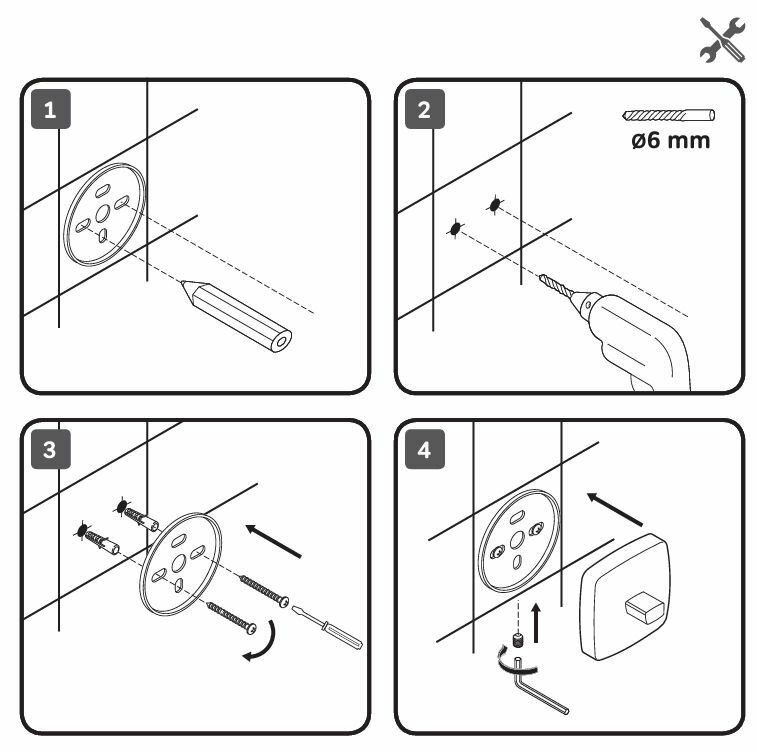 1

2

ø6 mm

3

4