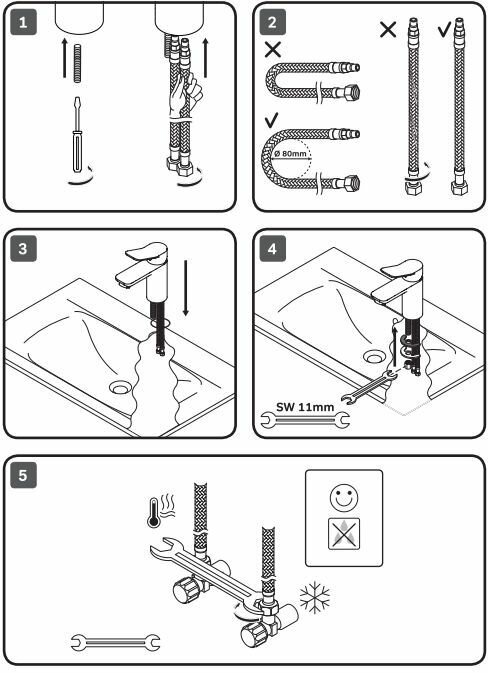 1

2

Ø 80mm

3

4

SW 11mm

5