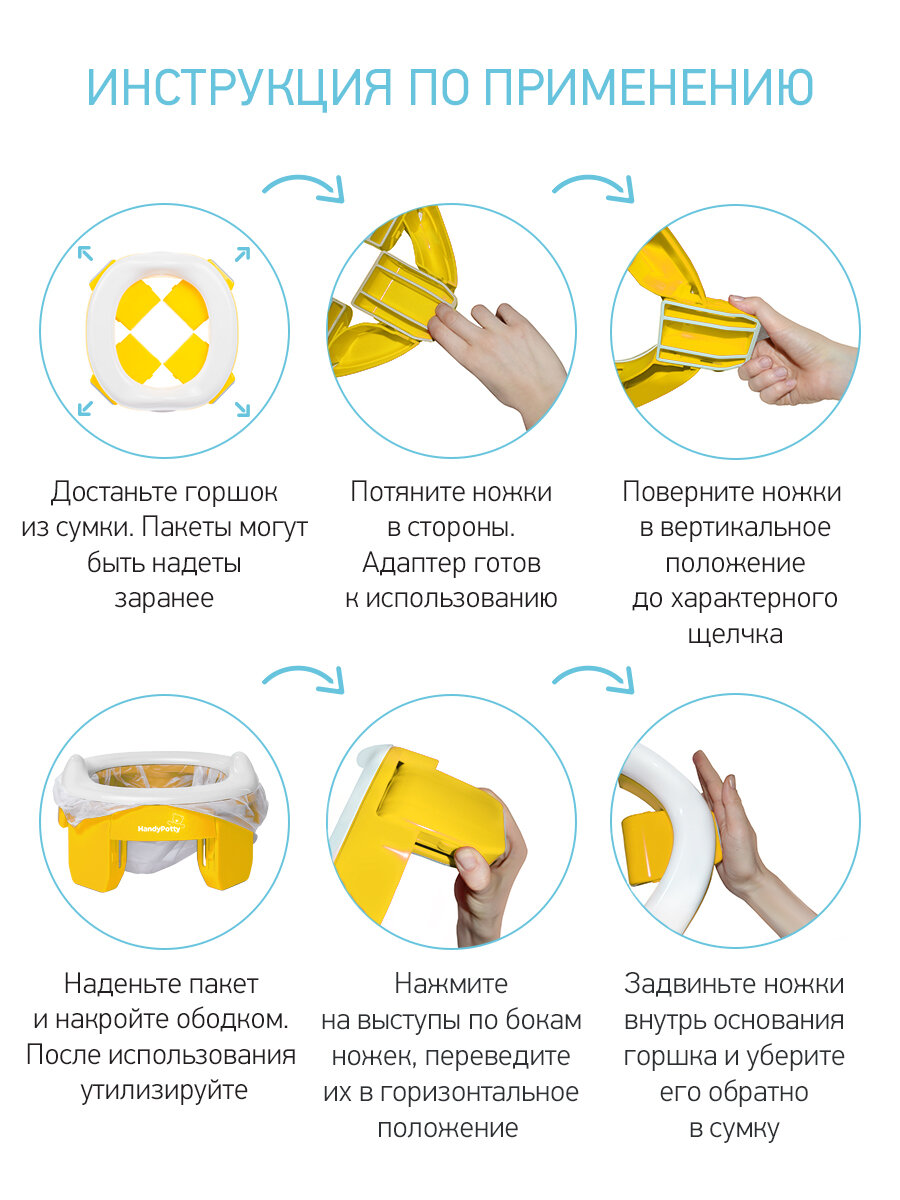 ИНСТРУКЦИЯ ПО ПРИМЕНЕНИЮ

Достаньте горшок из сумки. Пакеты могут быть надеты заранее

Потяните ножки в стороны. Адаптер готов к использованию

Поверните ножки в вертикальное положение до характерного щелчка

HandyPotty

Наденьте пакет и накройте ободком. После использования утилизируйте

Нажмите на выступы по бокам ножек, переведите их в горизонтальное положение

Задвиньте ножки внутрь основания горшка и уберите его обратно в сумку