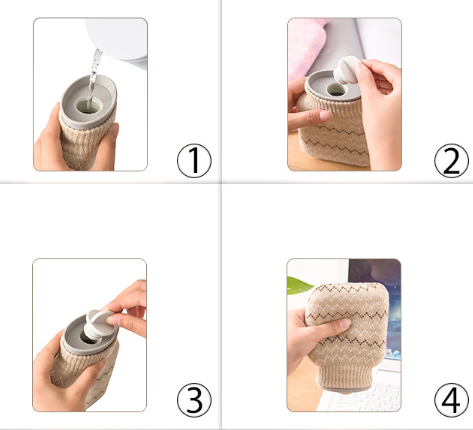 ①

②

③

④