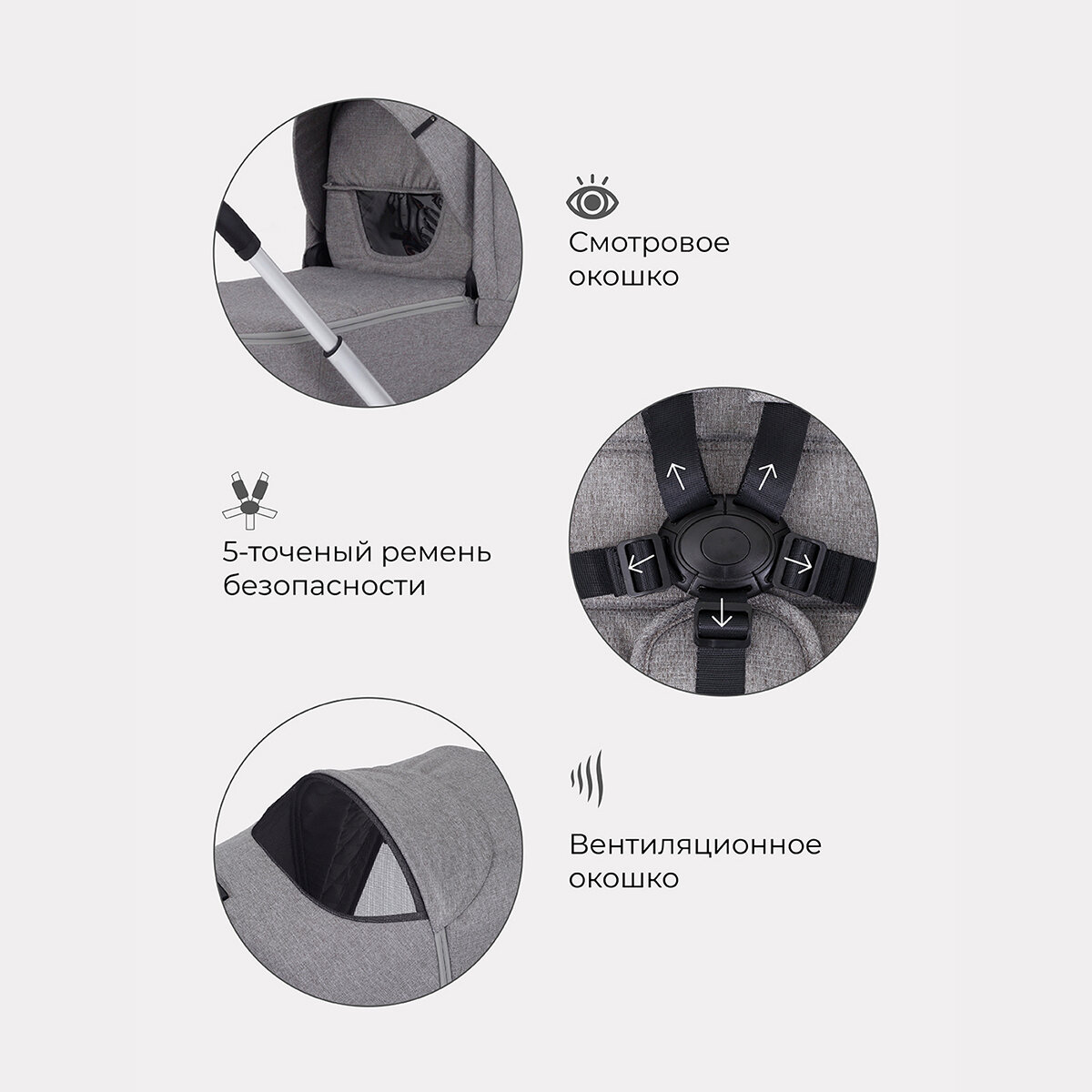 Смотровое окошко

5-точеный ремень безопасности

Вентиляционное окошко