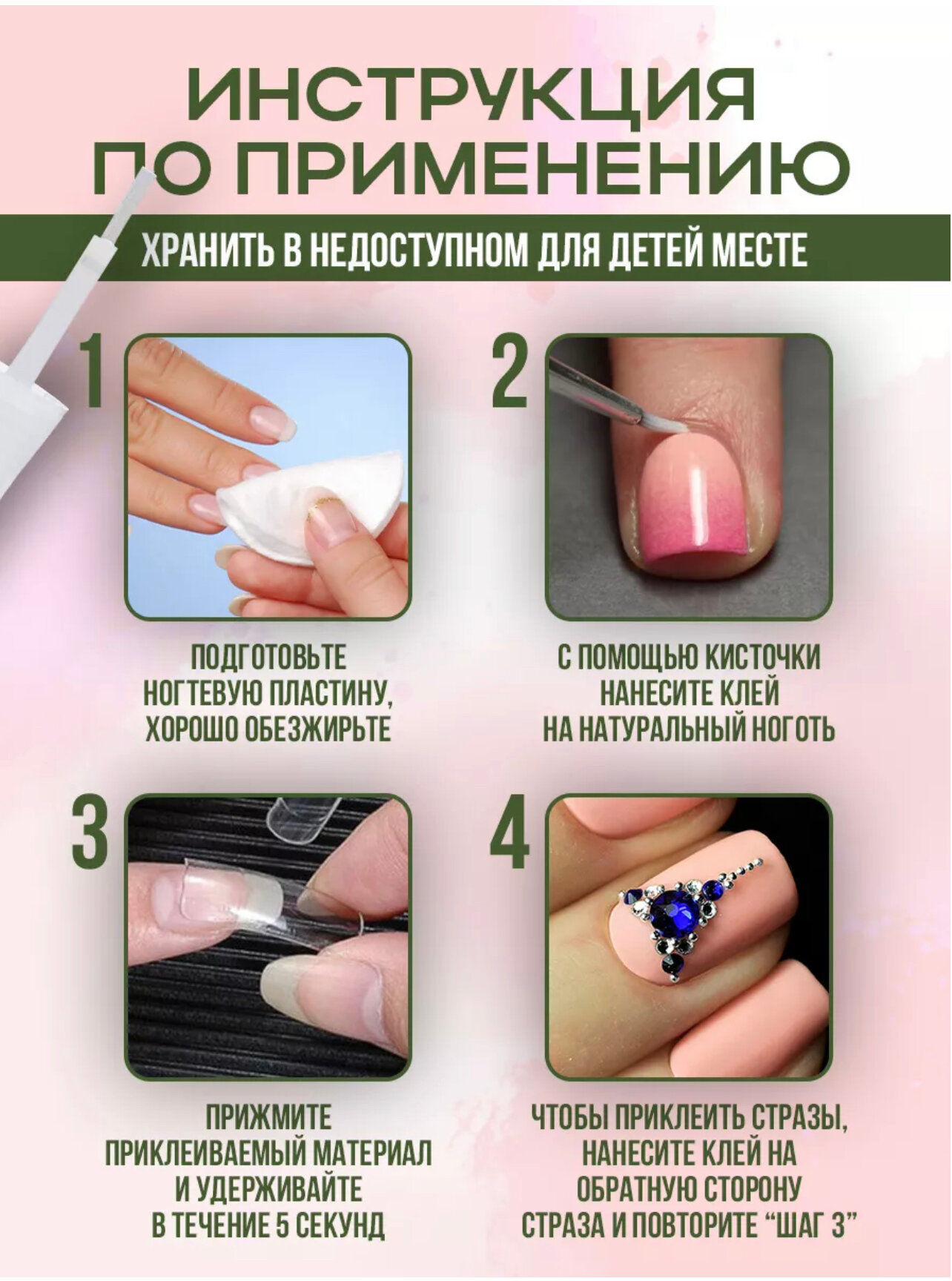 ИНСТРУКЦИЯ ПО ПРИМЕНЕНИЮ

ХРАНИТЬ В НЕДОСТУПНОМ ДЛЯ ДЕТЕЙ МЕСТЕ

1

ПОДГОТОВЬТЕ НОГТЕВУЮ ПЛАСТИНУ, ХОРОШО ОБЕЗЖИРЬТЕ

2

С ПОМОЩЬЮ КИСТОЧКИ НАНЕСИТЕ КЛЕЙ НА НАТУРАЛЬНЫЙ НОГОТЬ

3

ПРИЖМИТЕ ПРИКЛЕИВАЕМЫЙ МАТЕРИАЛ И УДЕРЖИВАЙТЕ В ТЕЧЕНИЕ 5 СЕКУНД

4

ЧТОБЫ ПРИКЛЕИТЬ СТРАЗЫ, НАНЕСИТЕ КЛЕЙ НА ОБРАТНУЮ СТОРОНУ СТРАЗА И ПОВТОРИТЕ “ШАГ 3”