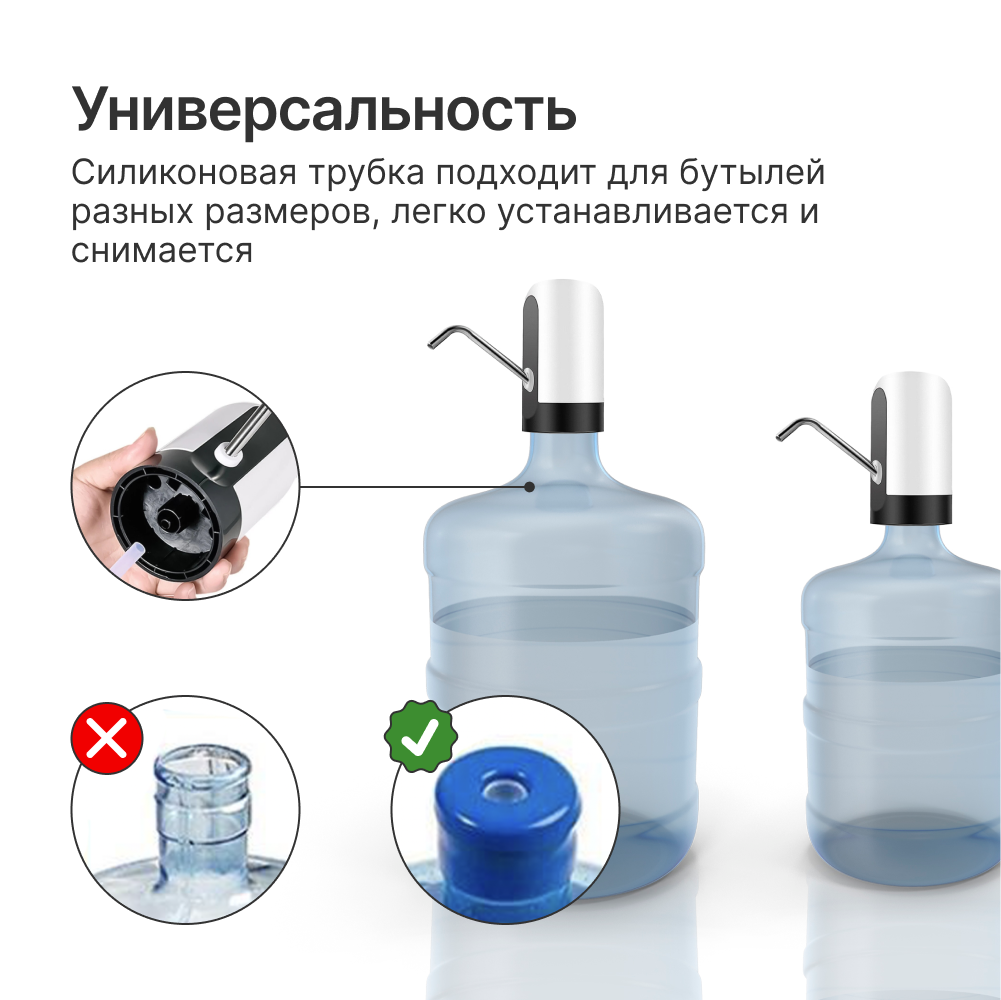 Универсальность

Силиконовая трубка подходит для бутылей разных размеров, легко устанавливается и снимается