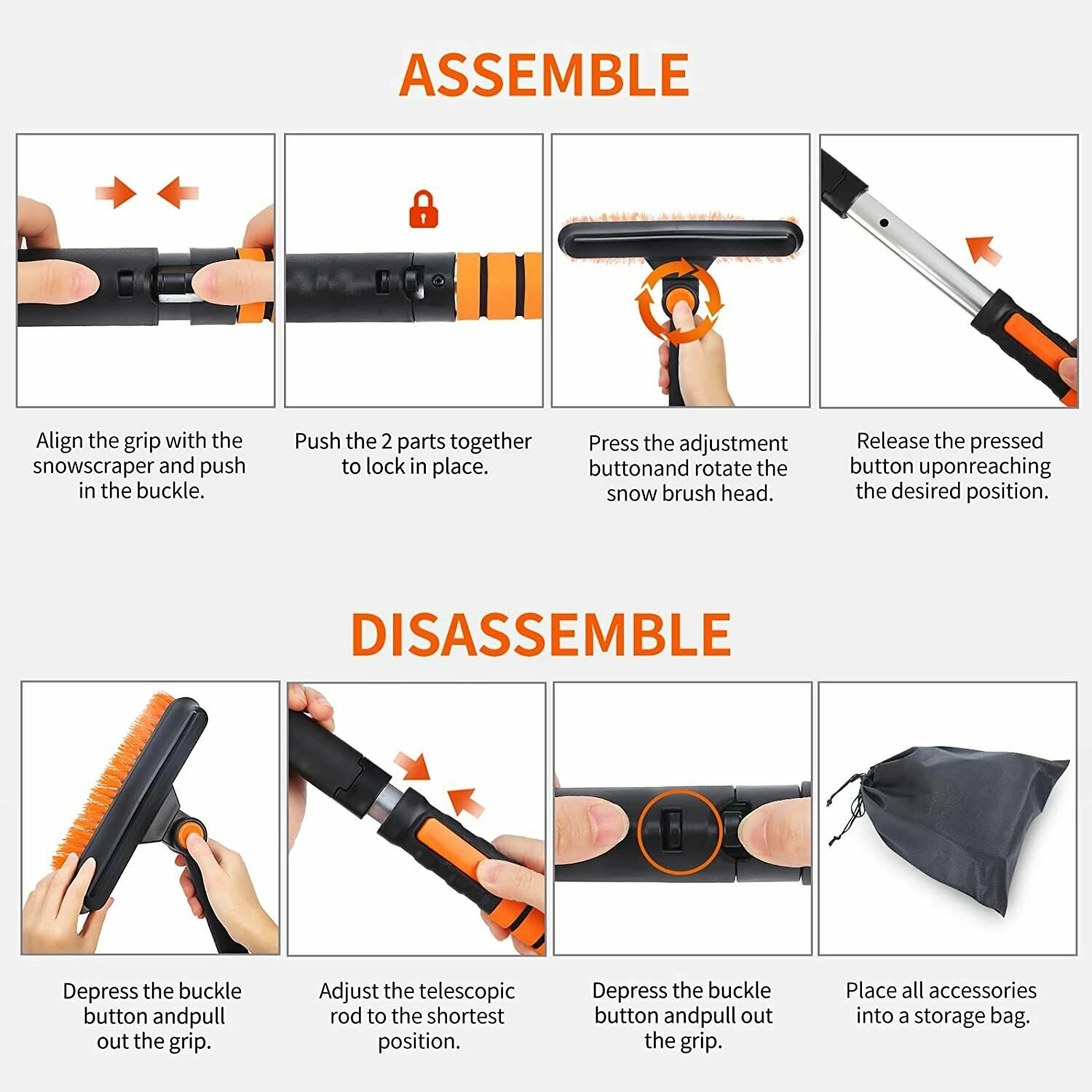 ASSEMBLE

Align the grip with the snowscraper and push in the buckle.

Push the 2 parts together to lock in place.

Press the adjustment buttonand rotate the snow brush head.

Release the pressed button uponreaching the desired position.

DISASSEMBLE

Depress the buckle button andpull out the grip.

Adjust the telescopic rod to the shortest position.

Depress the buckle button andpull out the grip.

Place all accessories into a storage bag.