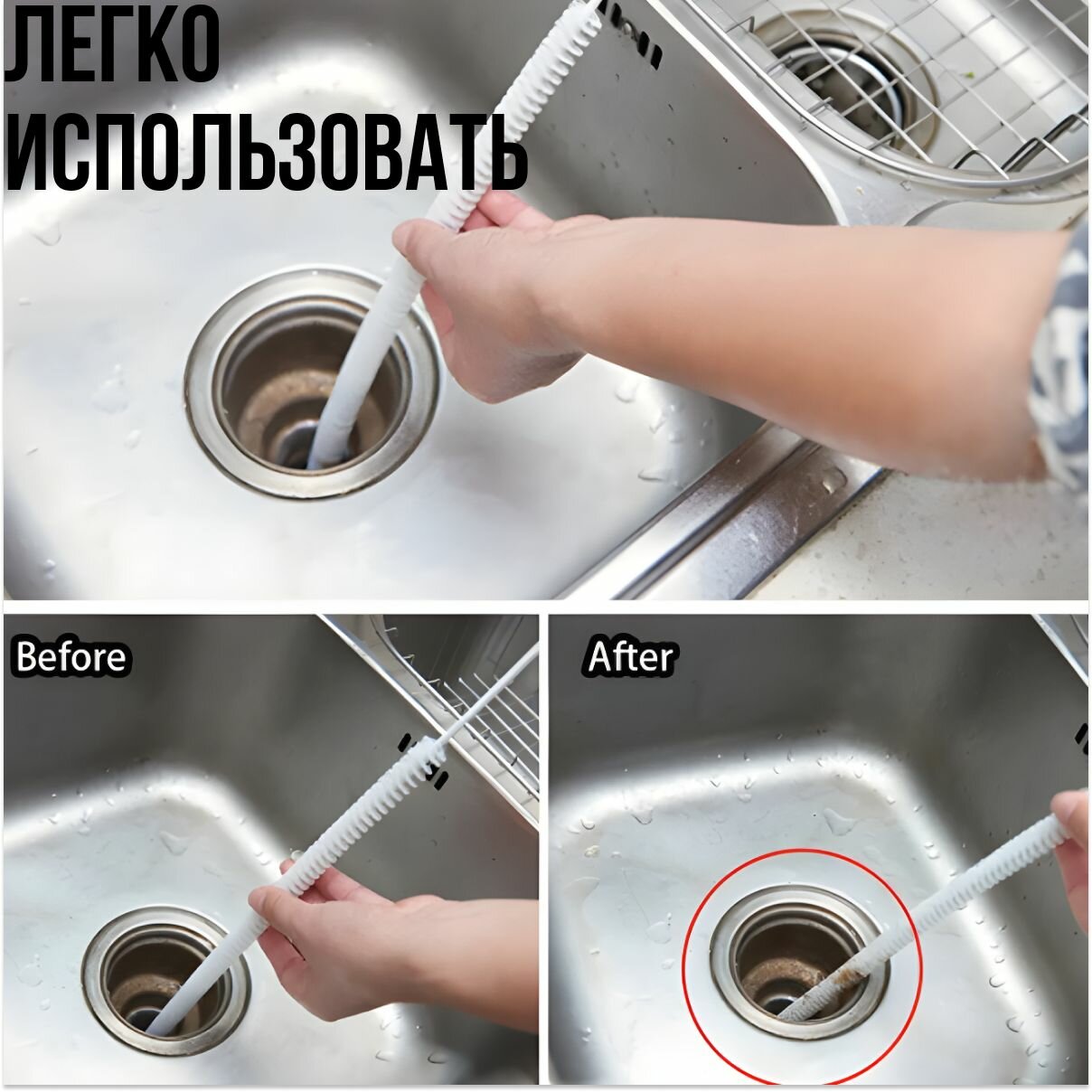 ЛЕГКО ИСПОЛЬЗОВАТЬ

Before

After