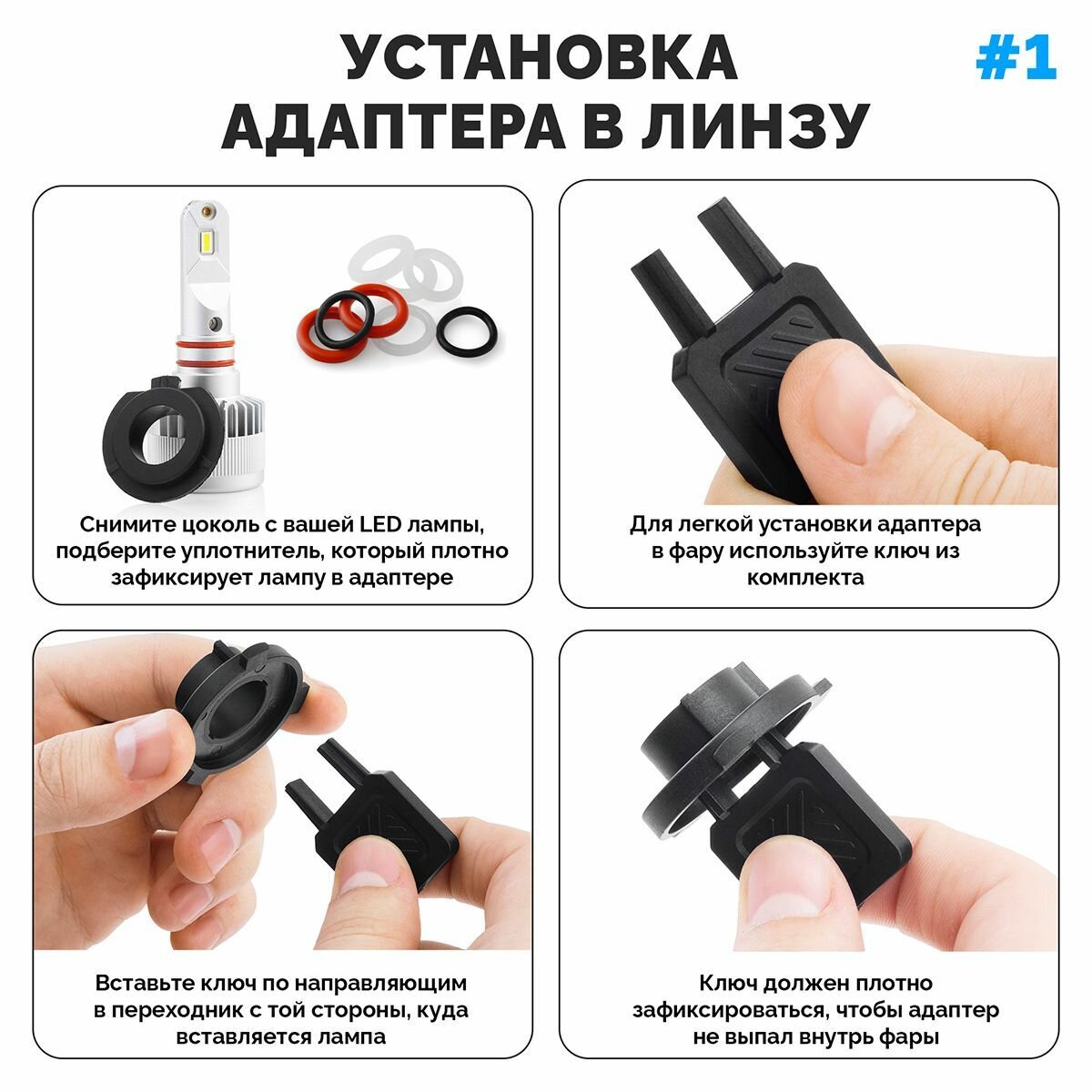 УСТАНОВКА АДАПТЕРА В ЛИНЗУ

#1

Снимите цоколь с вашей LED лампы, подберите уплотнитель, который плотно зафиксирует лампу в адаптере

Для легкой установки адаптера в фару используйте ключ из комплекта

Вставьте ключ по направляющим в переходник с той стороны, куда вставляется лампа

Ключ должен плотно зафиксироваться, чтобы адаптер не выпал внутрь фары