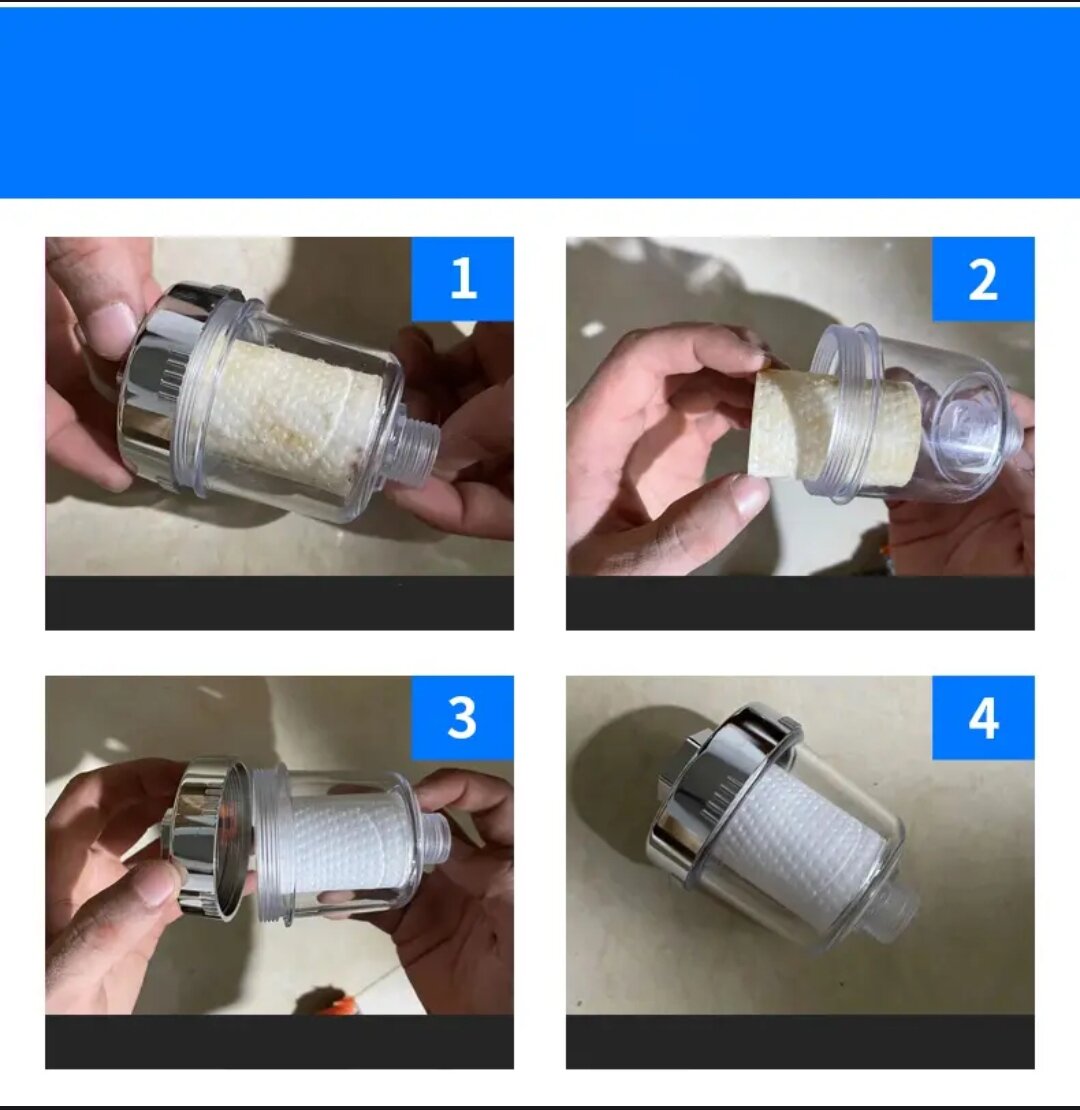 1

2

3

4