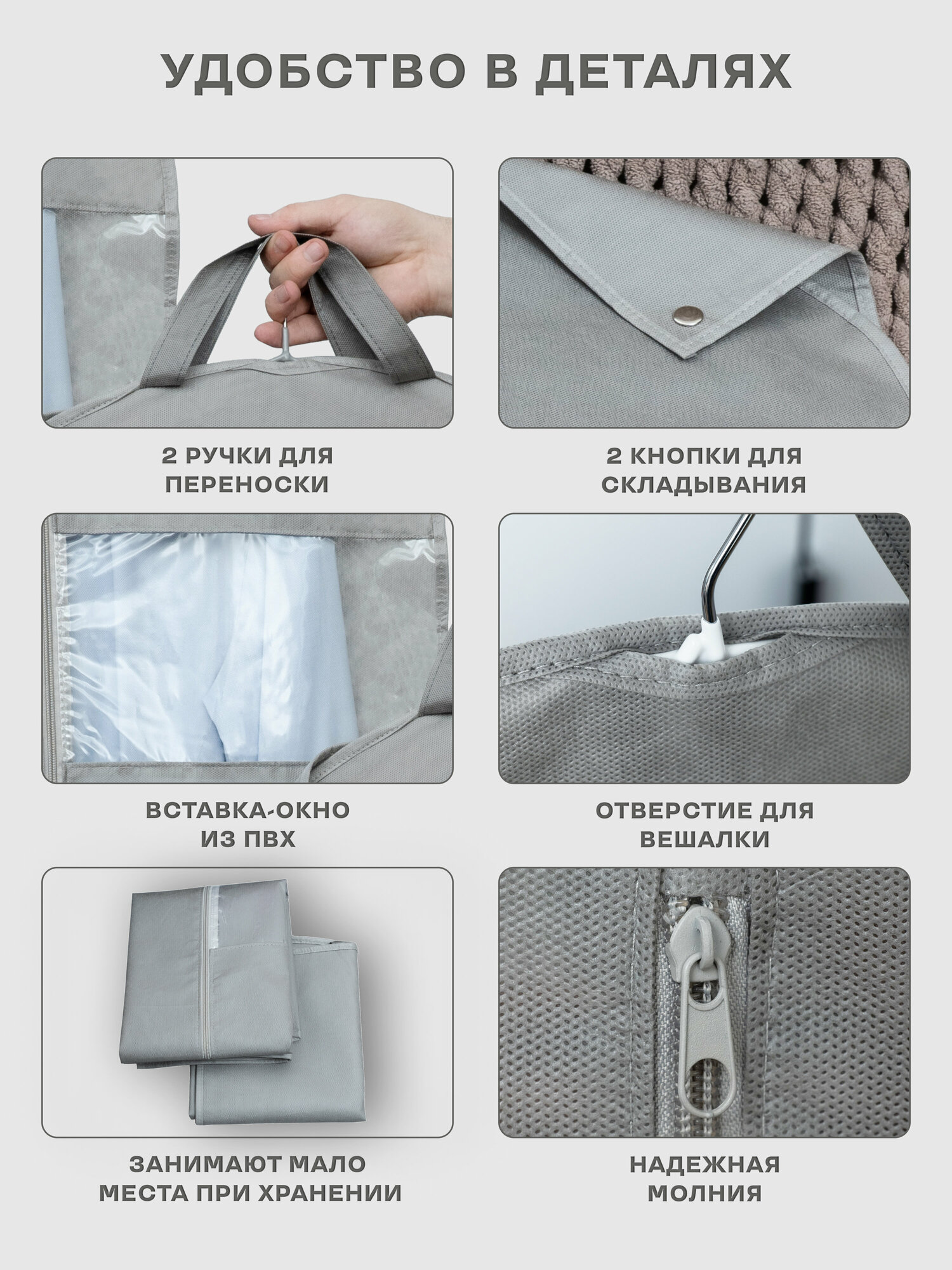 УДОБСТВО В ДЕТАЛЯХ

2 РУЧКИ ДЛЯ ПЕРЕНОСКИ

2 КНОПКИ ДЛЯ СКЛАДЫВАНИЯ

ВСТАВКА-ОКНО ИЗ ПВХ

ОТВЕРСТИЕ ДЛЯ ВЕШАЛКИ

ЗАНИМАЮТ МАЛО МЕСТА ПРИ ХРАНЕНИИ

НАДЕЖНАЯ МОЛНИЯ