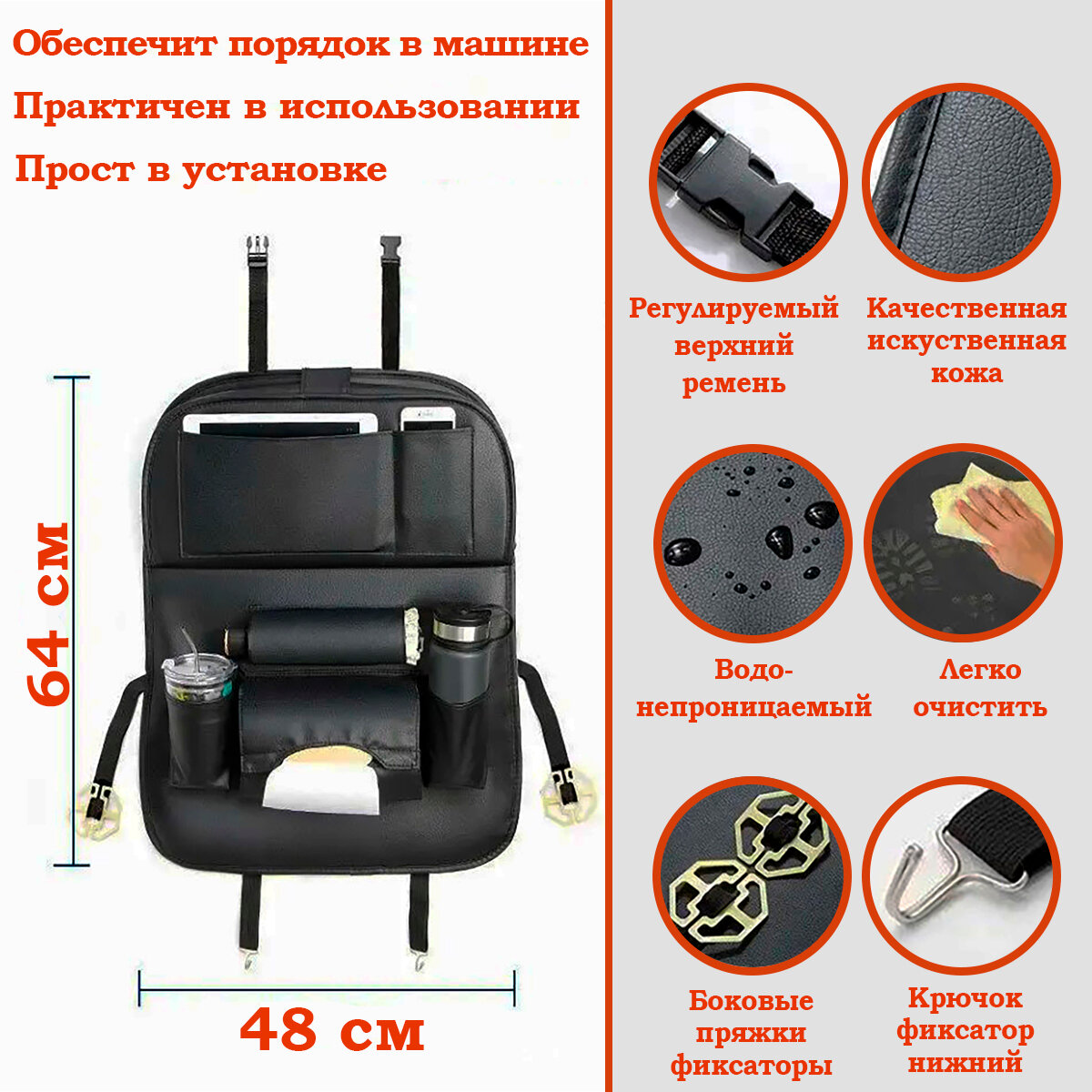 Обеспечит порядок в машине

Практичен в использовании

Прост в установке

64 см

48 см

Регулируемый верхний ремень

Качественная искуственная кожа

Водо-непроницаемый

Легко очистить

Боковые пряжки фиксаторы

Крючок фиксатор нижний