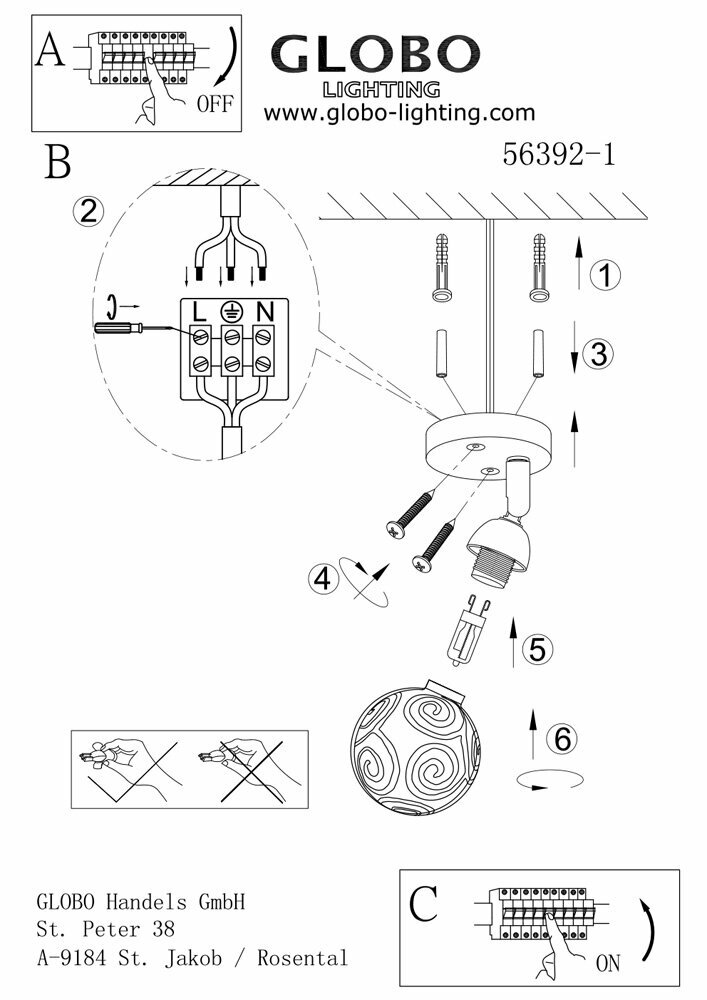 A

OFF

GLOBO
LIGHTING
www.globo-lighting.com

B

56392-1

2

L N

1

3

4

5

6

GLOBO Handels GmbH
St. Peter 38
A-9184 St. Jakob / Rosental

C

ON