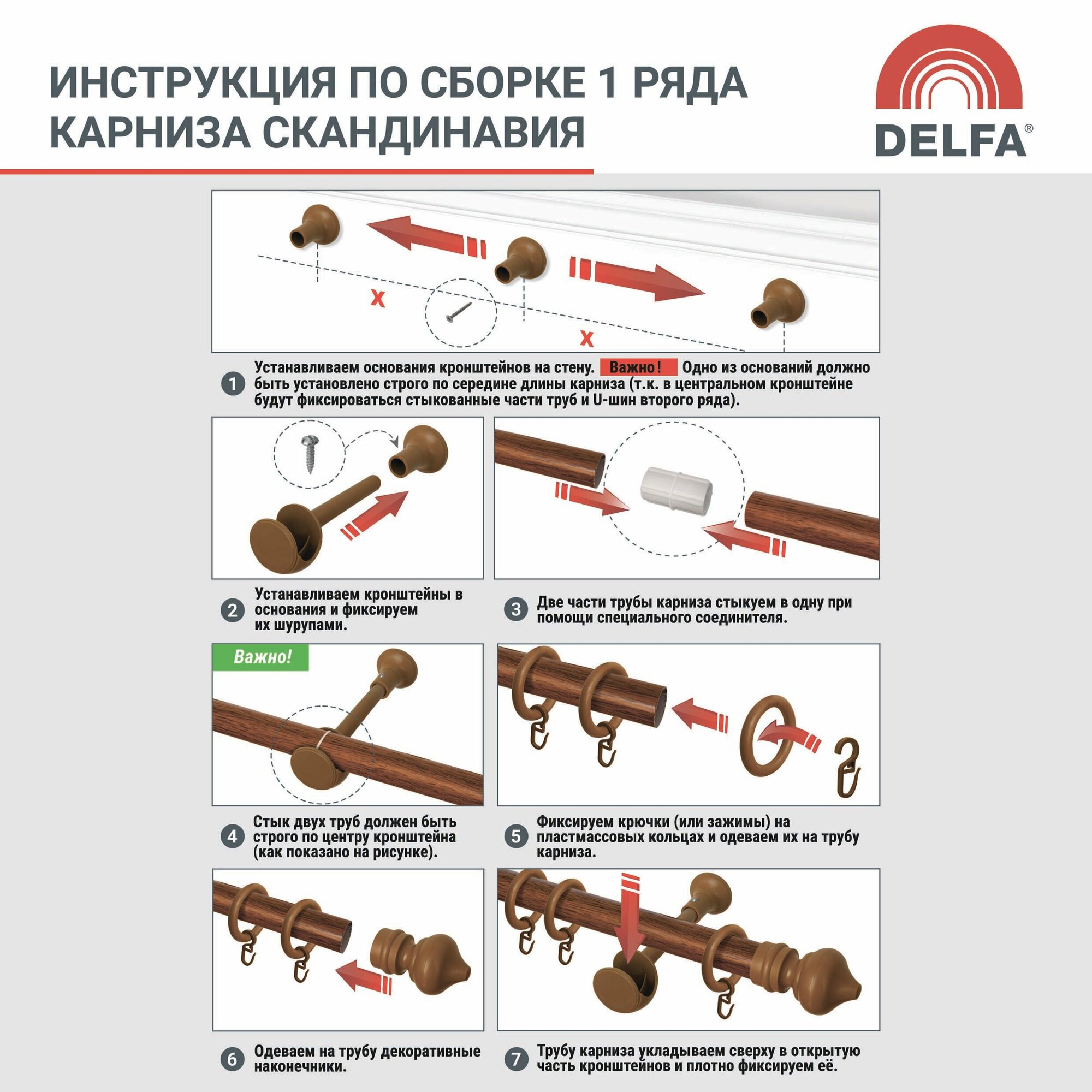 ИНСТРУКЦИЯ ПО СБОРКЕ 1 РЯДА КАРНИЗА СКАНДИНАВИЯ

DELFA®

X

X

1 Устанавливаем основания кронштейнов на стену. Важно! Одно из оснований должно быть установлено строго по середине длины карниза (т.к. в центральном кронштейне будут фиксироваться стыкованные части труб и U-шин второго ряда).

2 Устанавливаем кронштейны в основания и фиксируем их шурупами.

3 Две части трубы карниза стыкуем в одну при помощи специального соединителя.

Важно!

4 Стык двух труб должен быть строго по центру кронштейна (как показано на рисунке).

5 Фиксируем крючки (или зажимы) на пластмассовых кольцах и одеваем их на трубу карниза.

6 Одеваем на трубу декоративные наконечники.

7 Трубу карниза укладываем сверху в открытую часть кронштейнов и плотно фиксируем её.