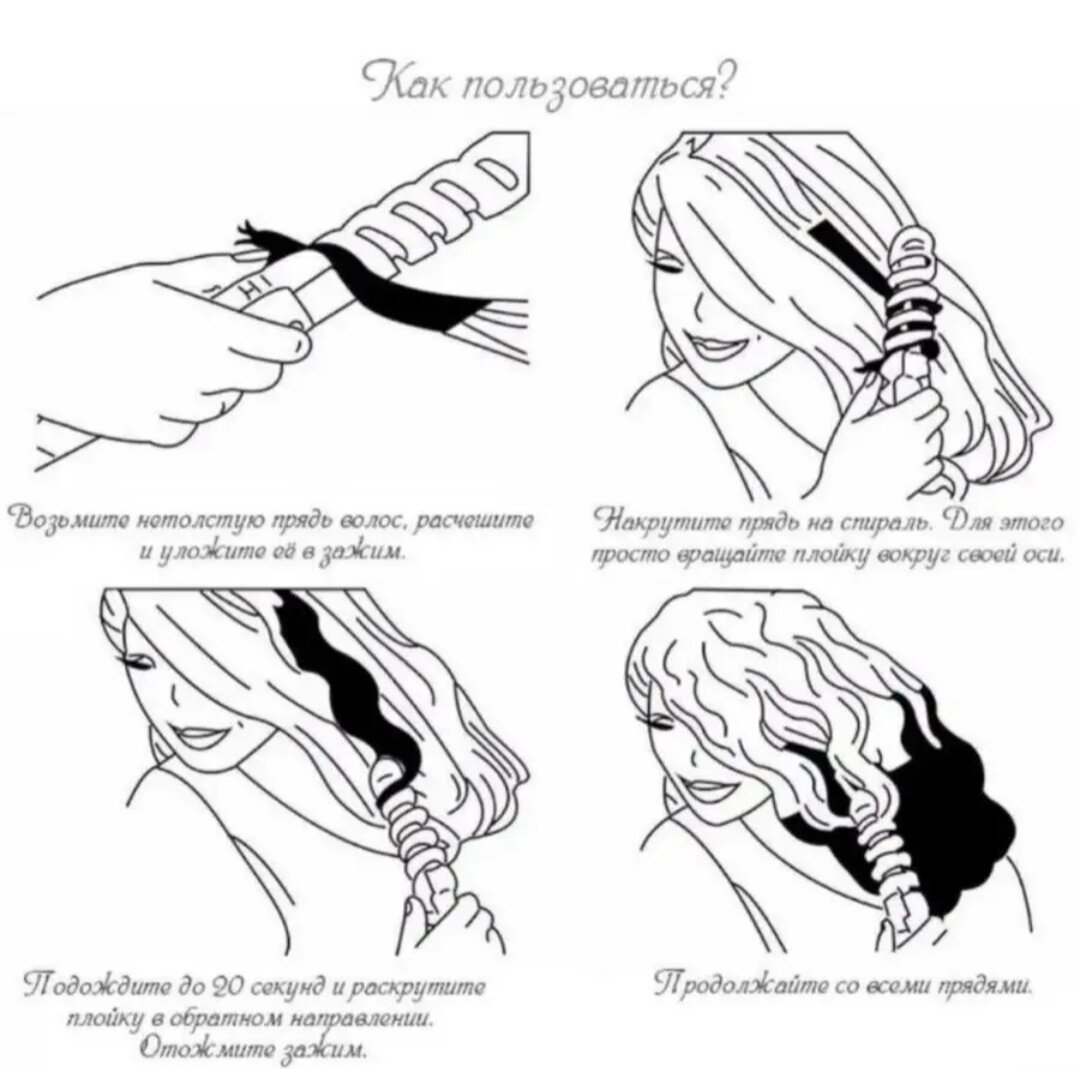 Как пользоваться?

HI

Возьмите нетолстую прядь волос, расчешите и уложите её в зажим.

Накрутите прядь на спираль. Для этого просто вращайте плойку вокруг своей оси.

Подождите до 20 секунд и раскрутите плойку в обратном направлении. Отожмите зажим.

Продолжайте со всеми прядями.