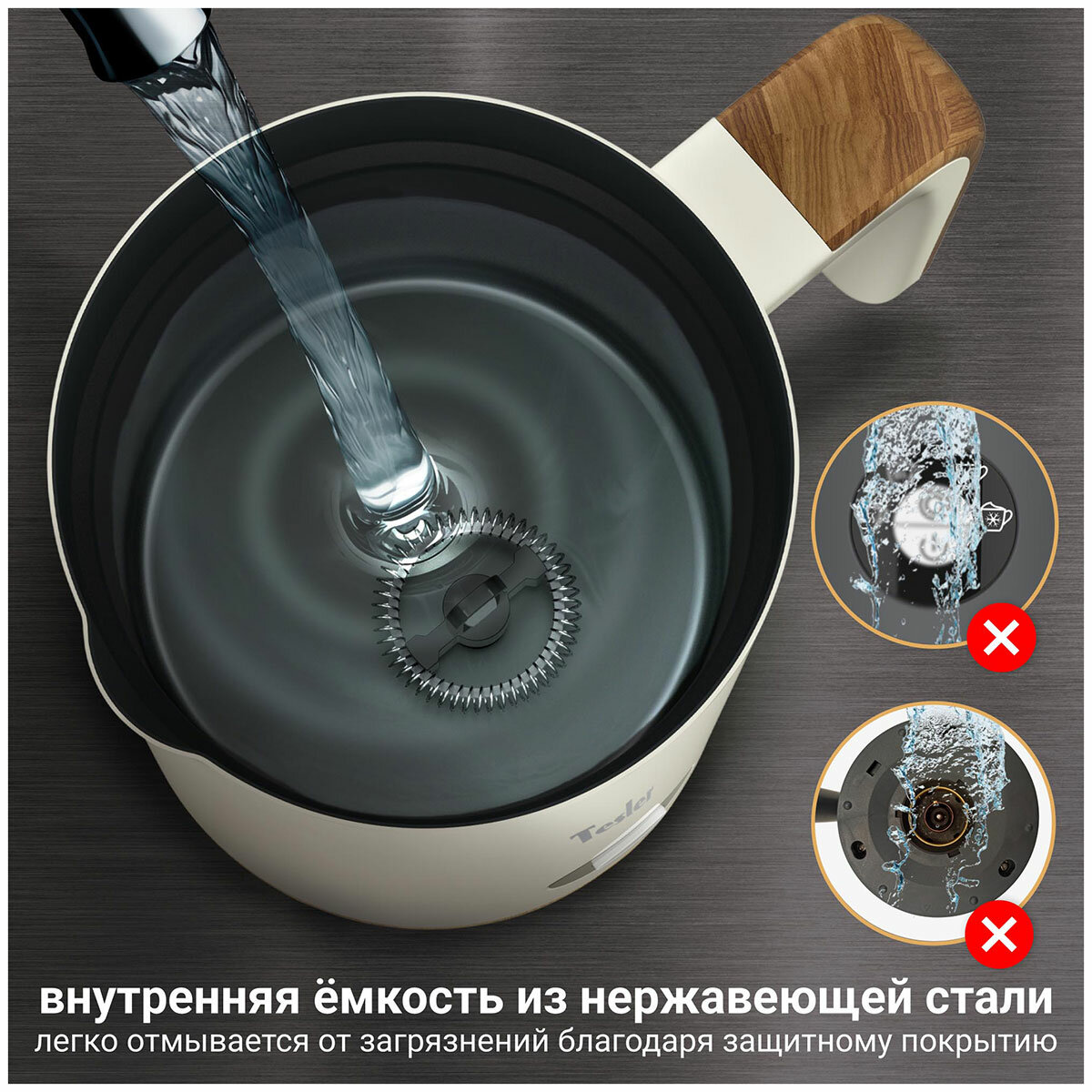 Tesler

внутренняя ёмкость из нержавеющей стали
легко отмывается от загрязнений благодаря защитному покрытию