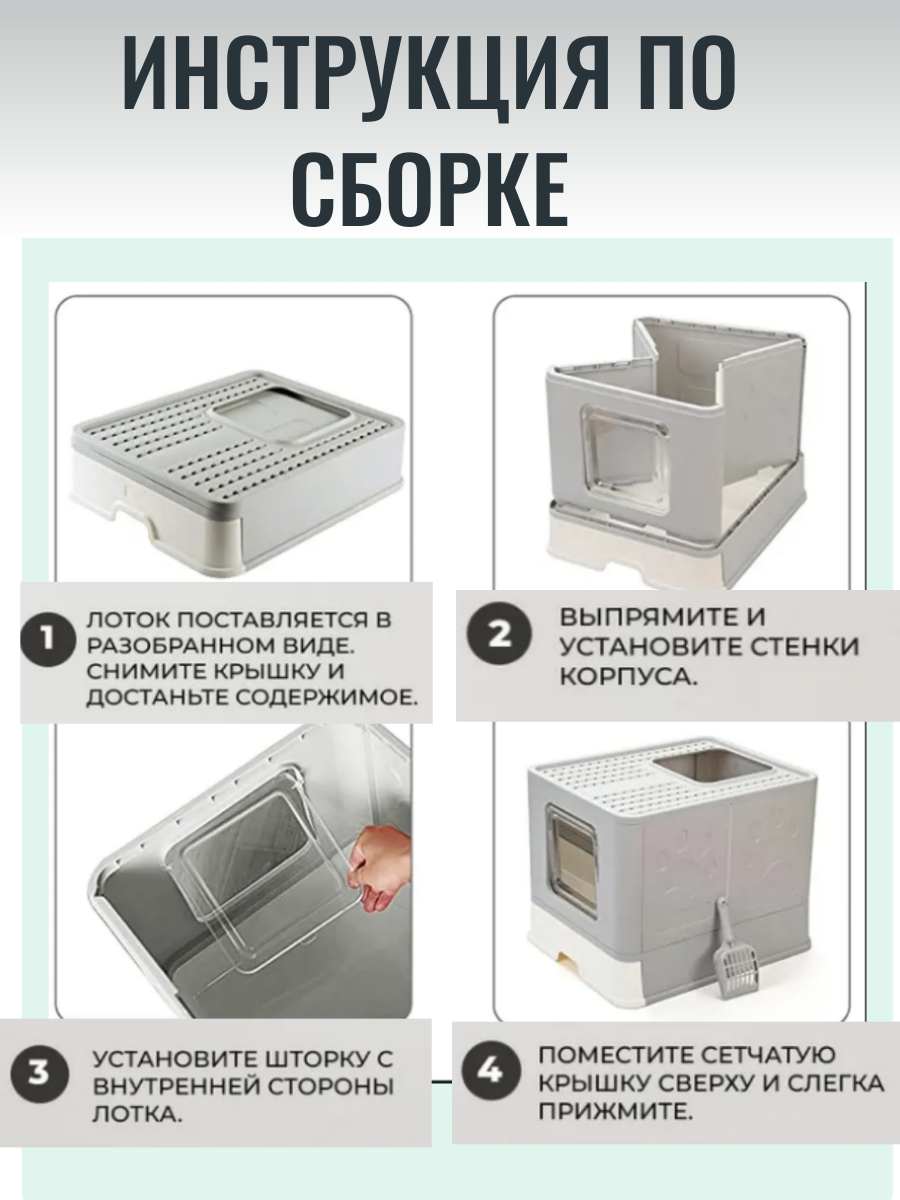 ИНСТРУКЦИЯ ПО СБОРКЕ

1 ЛОТОК ПОСТАВЛЯЕТСЯ В РАЗОБРАННОМ ВИДЕ. СНИМИТЕ КРЫШКУ И ДОСТАНЬТЕ СОДЕРЖИМОЕ.

2 ВЫПРЯМИТЕ И УСТАНОВИТЕ СТЕНКИ КОРПУСА.

3 УСТАНОВИТЕ ШТОРКУ С ВНУТРЕННЕЙ СТОРОНЫ ЛОТКА.

4 ПОМЕСТИТЕ СЕТЧАТУЮ КРЫШКУ СВЕРХУ И СЛЕГКА ПРИЖМИТЕ.