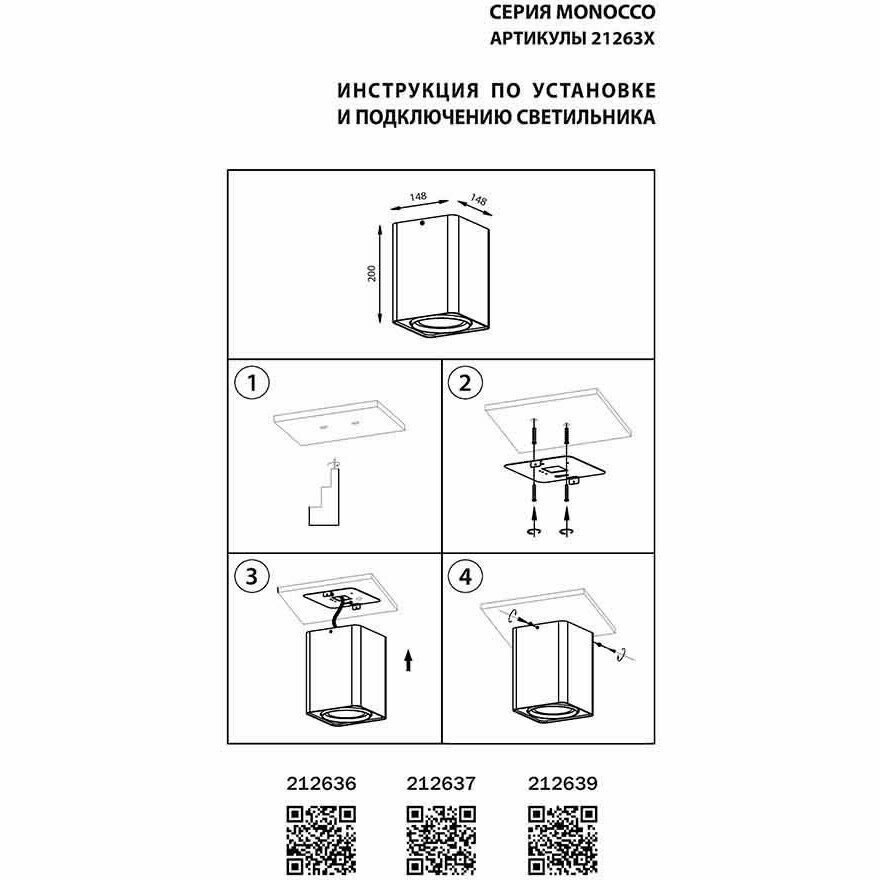 СЕРИЯ MONOCCO
АРТИКУЛЫ 21263X

ИНСТРУКЦИЯ ПО УСТАНОВКЕ И ПОДКЛЮЧЕНИЮ СВЕТИЛЬНИКА

148
148
200

1

2

3

4

212636
212637
212639