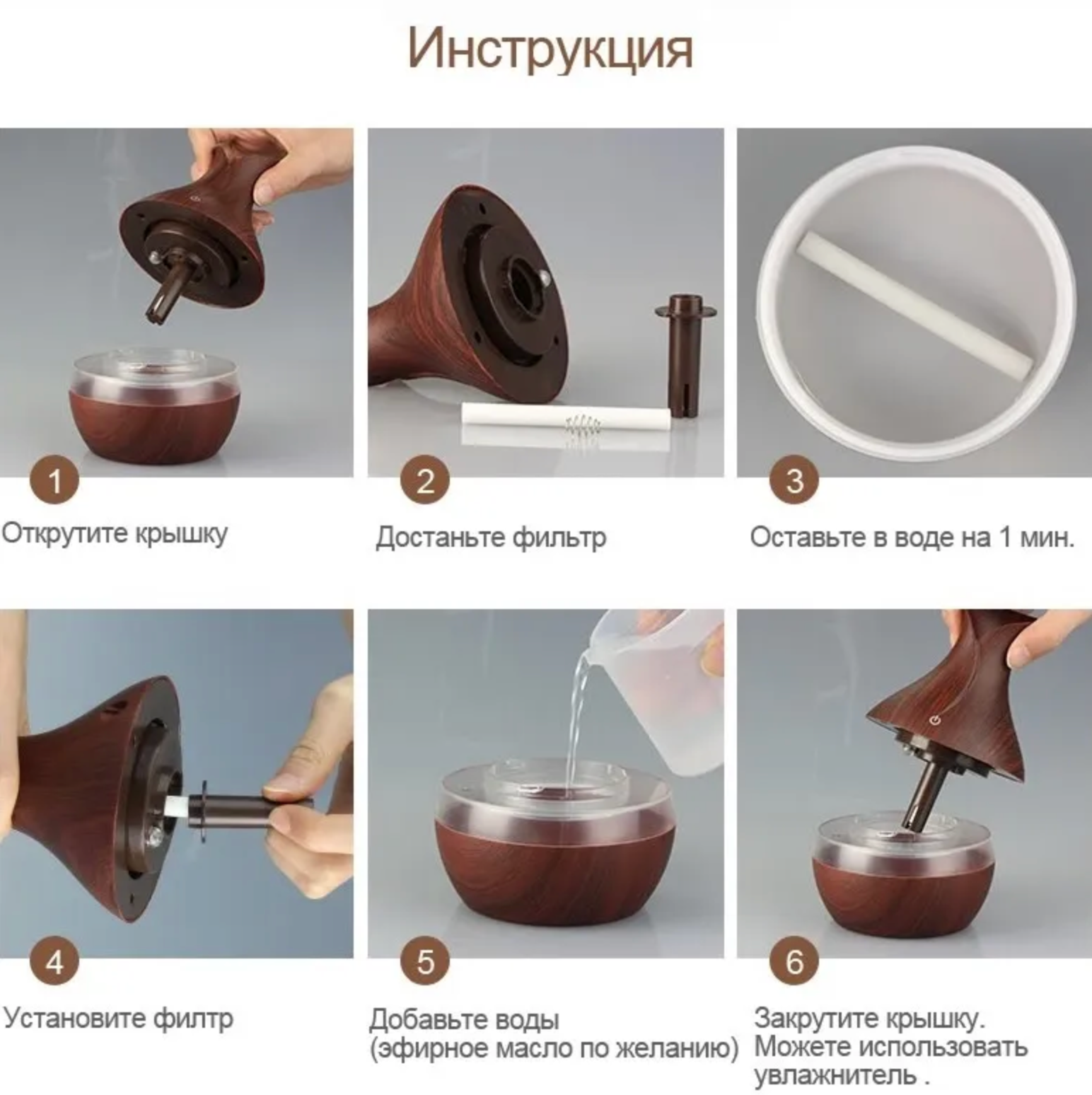 Инструкция

1
Открутите крышку

2
Достаньте фильтр

3
Оставьте в воде на 1 мин.

4
Установите филтр

5
Добавьте воды
(эфирное масло по желанию)

6
Закрутите крышку.
Можете использовать увлажнитель .