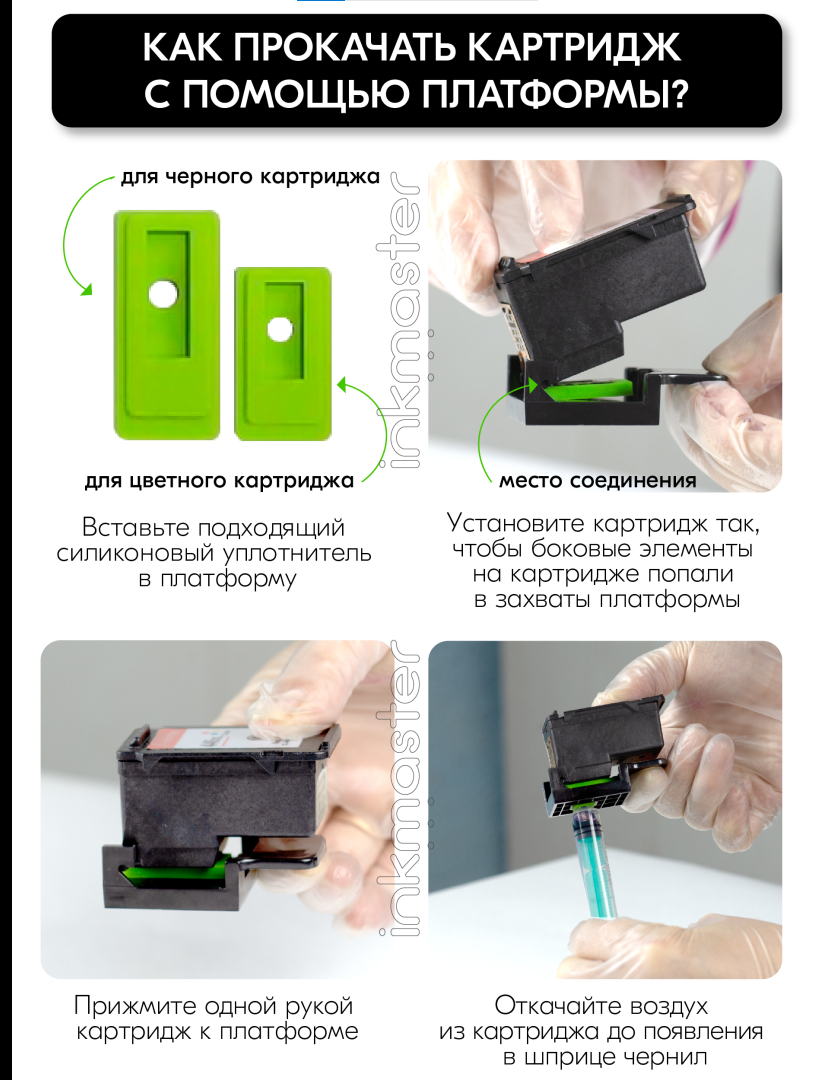 КАК ПРОКАЧАТЬ КАРТРИДЖ С ПОМОЩЬЮ ПЛАТФОРМЫ?

для черного картриджа

для цветного картриджа

inkmaster

место соединения

Вставьте подходящий силиконовый уплотнитель в платформу

Установите картридж так, чтобы боковые элементы на картридже попали в захваты платформы

inkmaster

Прижмите одной рукой картридж к платформе

Откачайте воздух из картриджа до появления в шприце чернил