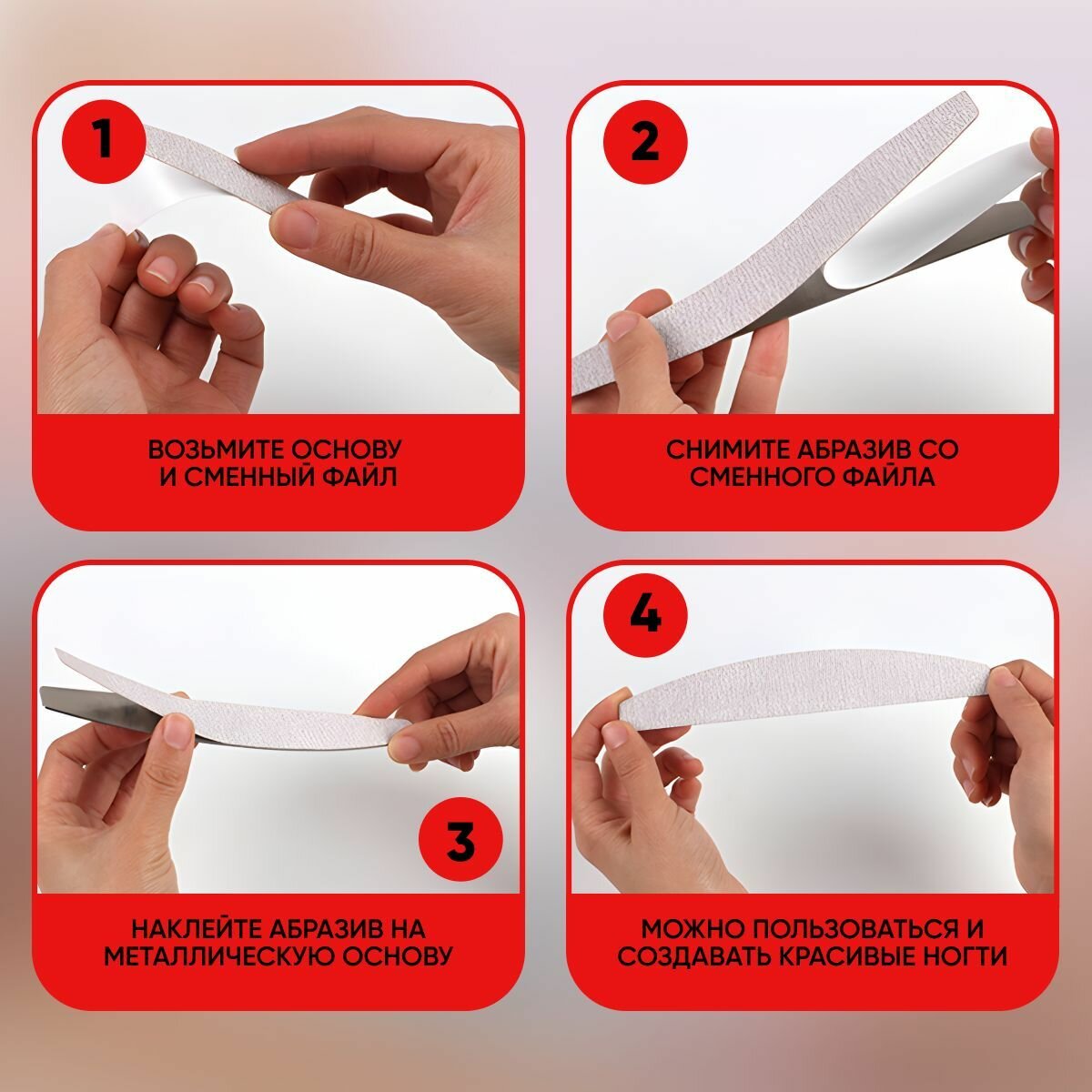 1

ВОЗЬМИТЕ ОСНОВУ И СМЕННЫЙ ФАЙЛ

2

СНИМИТЕ АБРАЗИВ СО СМЕННОГО ФАЙЛА

3

НАКЛЕЙТЕ АБРАЗИВ НА МЕТАЛЛИЧЕСКУЮ ОСНОВУ

4

МОЖНО ПОЛЬЗОВАТЬСЯ И СОЗДАВАТЬ КРАСИВЫЕ НОГТИ