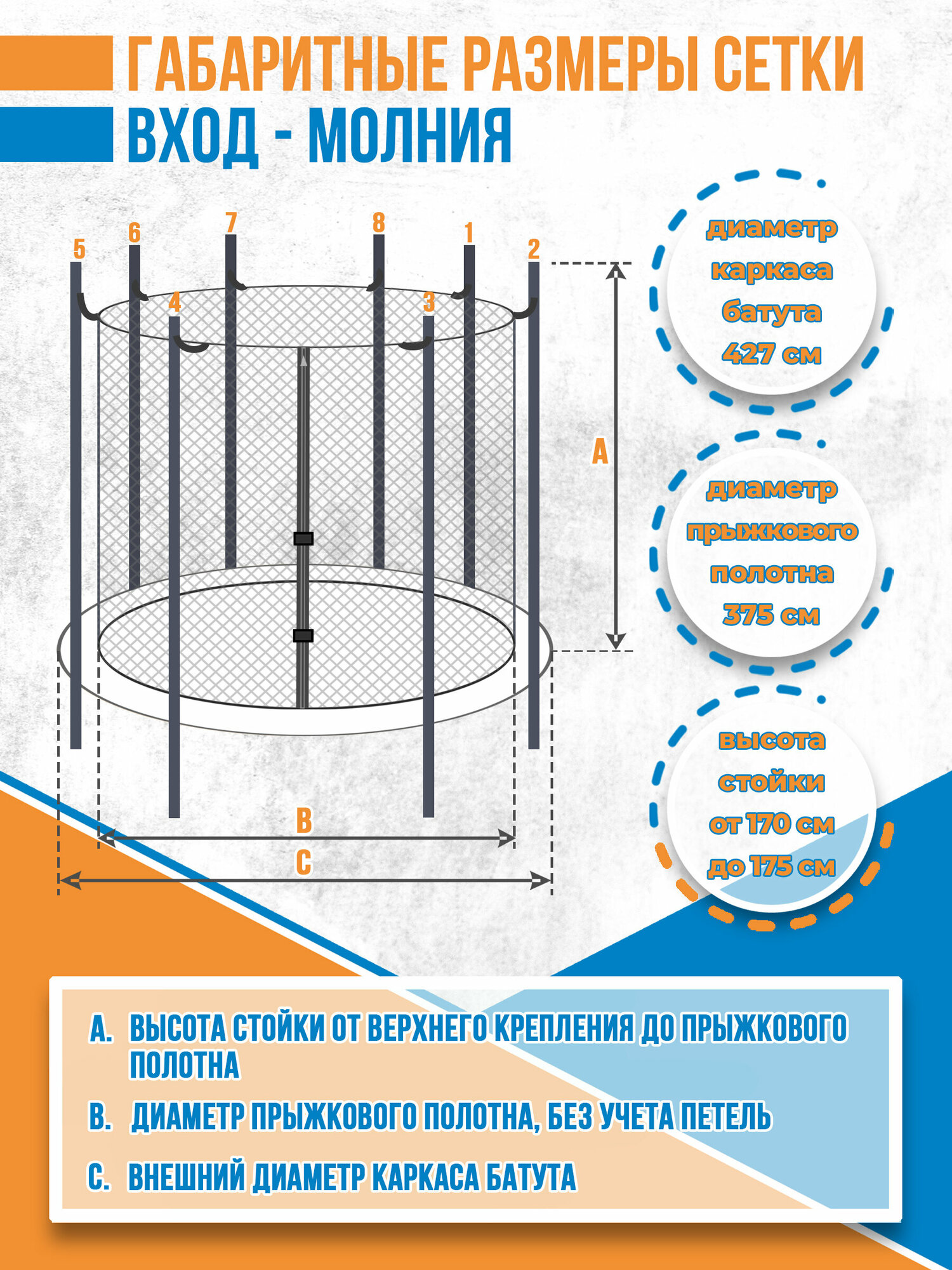 ГАБАРИТНЫЕ РАЗМЕРЫ СЕТКИ
ВХОД - МОЛНИЯ

5 6 7 8 1 2
4 3

A

B
C

диаметр каркаса батута 427 см

диаметр прыжкового полотна 375 см

высота стойки от 170 см до 175 см

A. ВЫСОТА СТОЙКИ ОТ ВЕРХНЕГО КРЕПЛЕНИЯ ДО ПРЫЖКОВОГО ПОЛОТНА

B. ДИАМЕТР ПРЫЖКОВОГО ПОЛОТНА, БЕЗ УЧЕТА ПЕТЕЛЬ

C. ВНЕШНИЙ ДИАМЕТР КАРКАСА БАТУТА