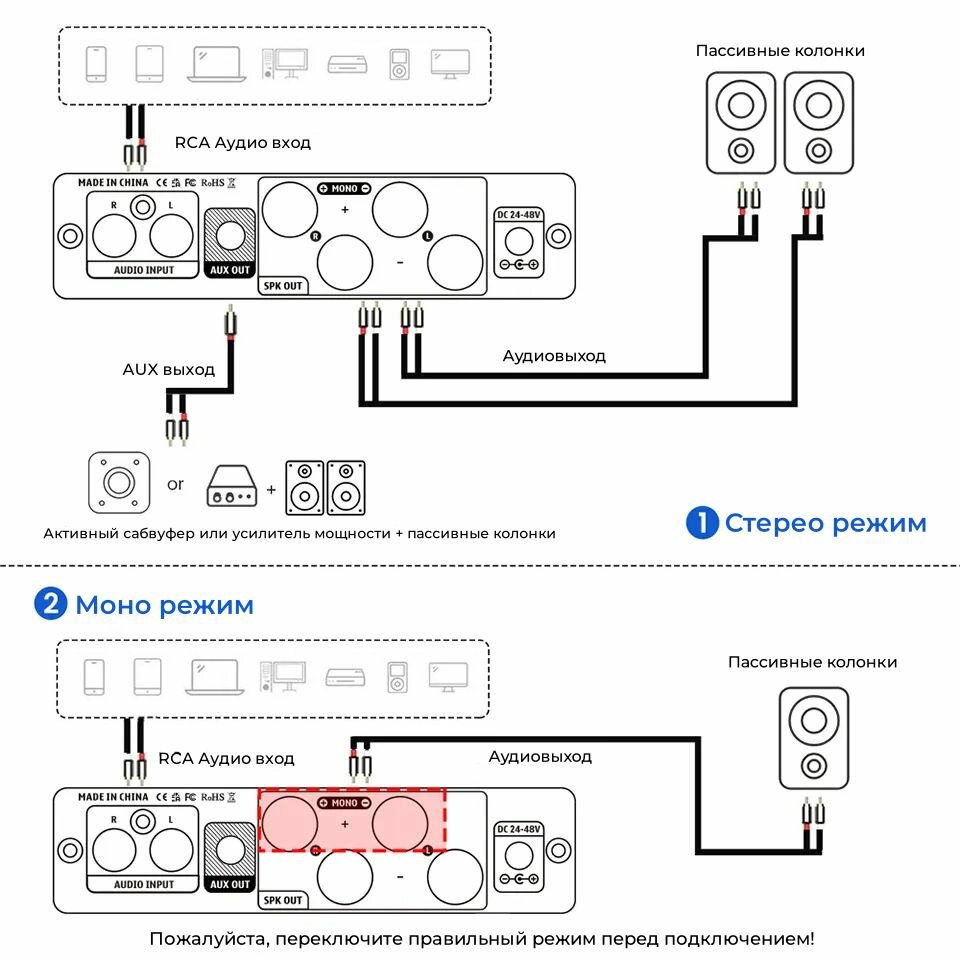 Пассивные колонки

RCA Аудио вход

MADE IN CHINA CE FC RoHS

R L

AUDIO INPUT

AUX OUT

MONO

+

R L

-

SPK OUT

DC 24-48V

AUX выход

Аудиовыход

or +

Активный сабвуфер или усилитель мощности + пассивные колонки

1 Стерео режим

2 Моно режим

Пассивные колонки

RCA Аудио вход

Аудиовыход

MADE IN CHINA CE FC RoHS

R L

AUDIO INPUT

AUX OUT

MONO

+

R L

-

SPK OUT

DC 24-48V

Пожалуйста, переключите правильный режим перед подключением!