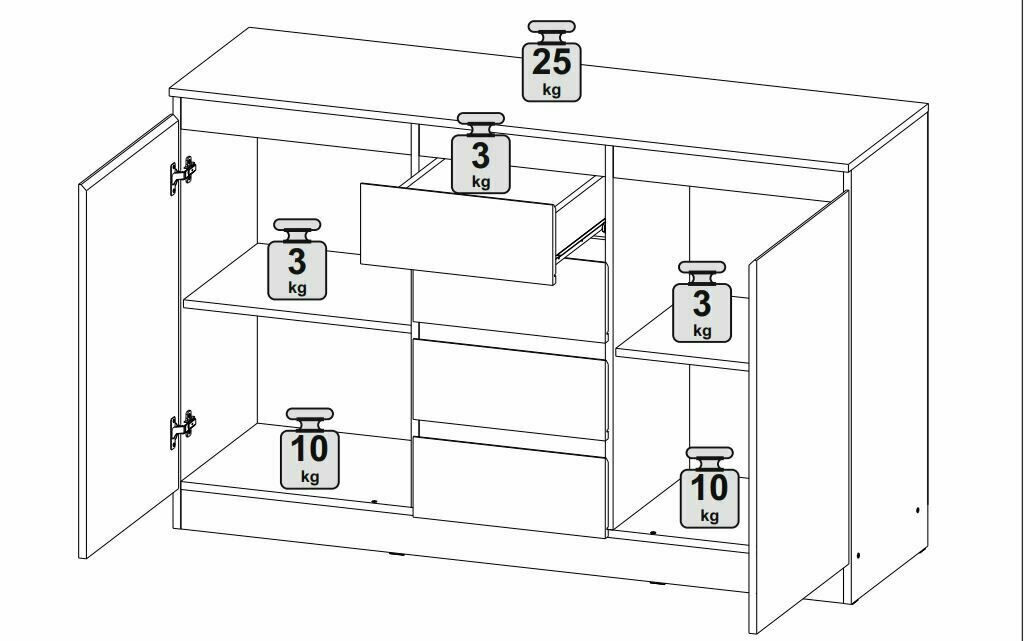 25
kg

3
kg

3
kg

3
kg

10
kg

10
kg