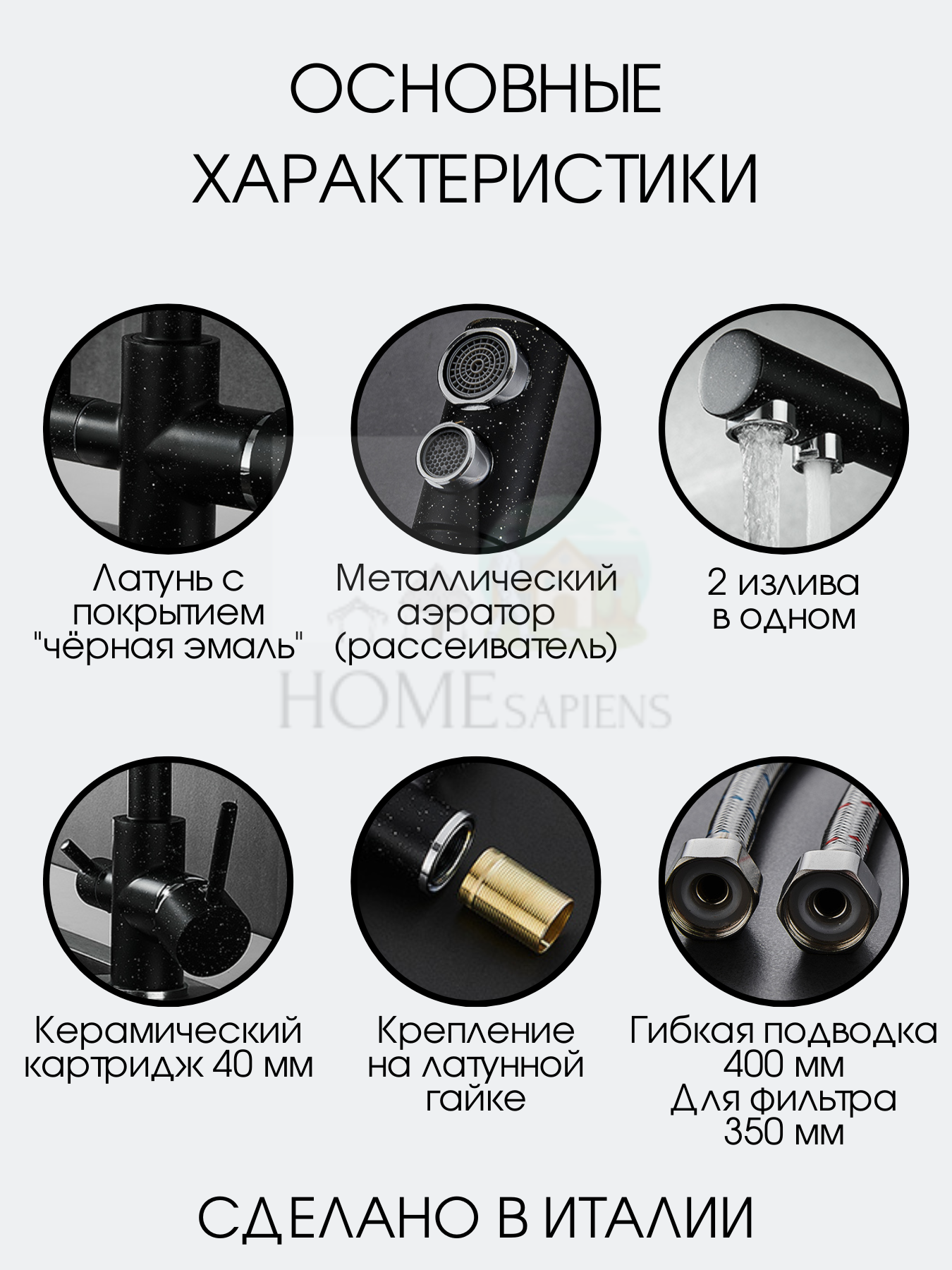 ОСНОВНЫЕ ХАРАКТЕРИСТИКИ

Латунь с покрытием "чёрная эмаль"

Металлический аэратор (рассеиватель)

2 излива в одном

HOME SAPIENS

Керамический картридж 40 мм

Крепление на латунной гайке

Гибкая подводка 400 мм Для фильтра 350 мм

СДЕЛАНО В ИТАЛИИ