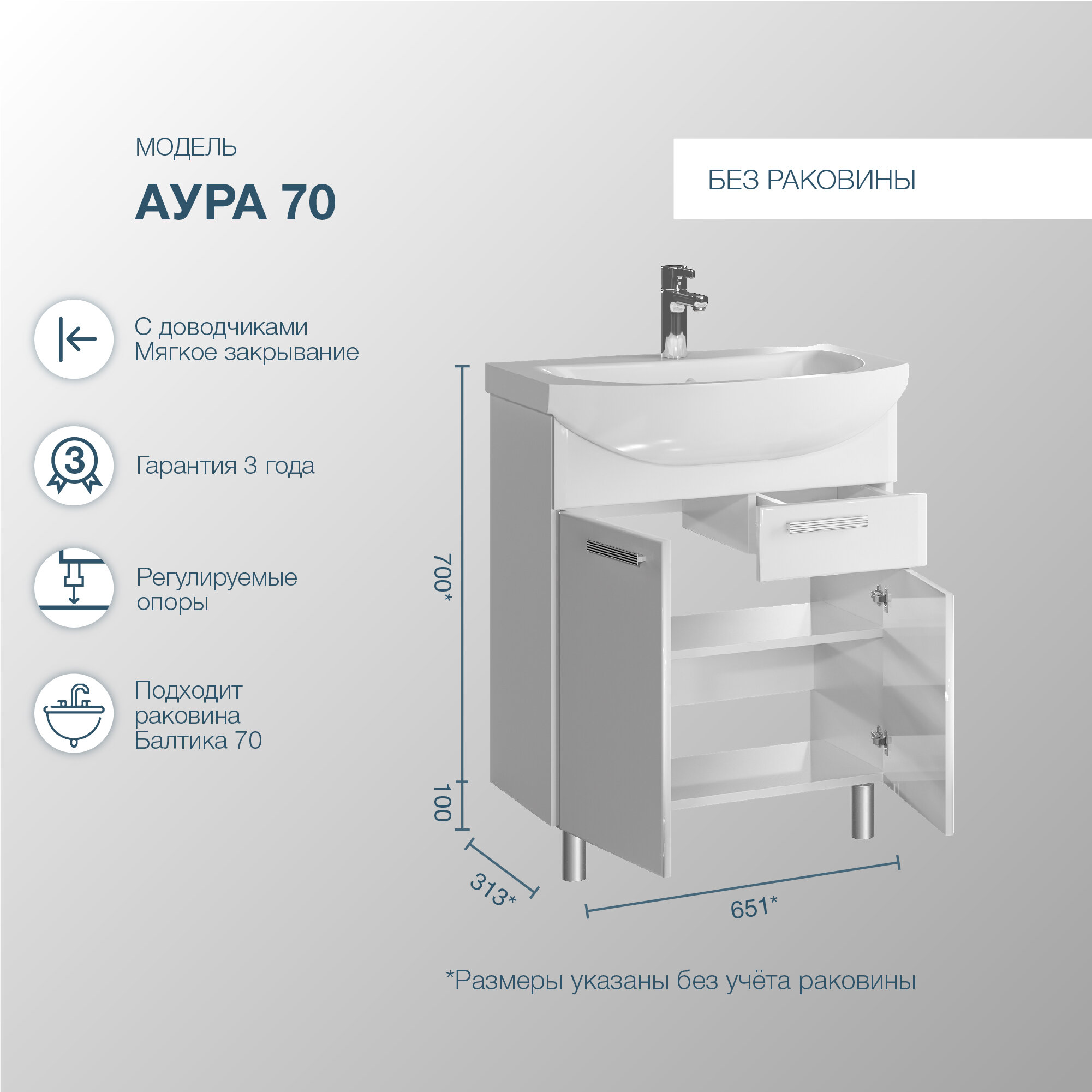 МОДЕЛЬ

АУРА 70

БЕЗ РАКОВИНЫ

С доводчиками
Мягкое закрывание

3

Гарантия 3 года

Регулируемые опоры

Подходит раковина Балтика 70

700*

100

313*

651*

*Размеры указаны без учёта раковины