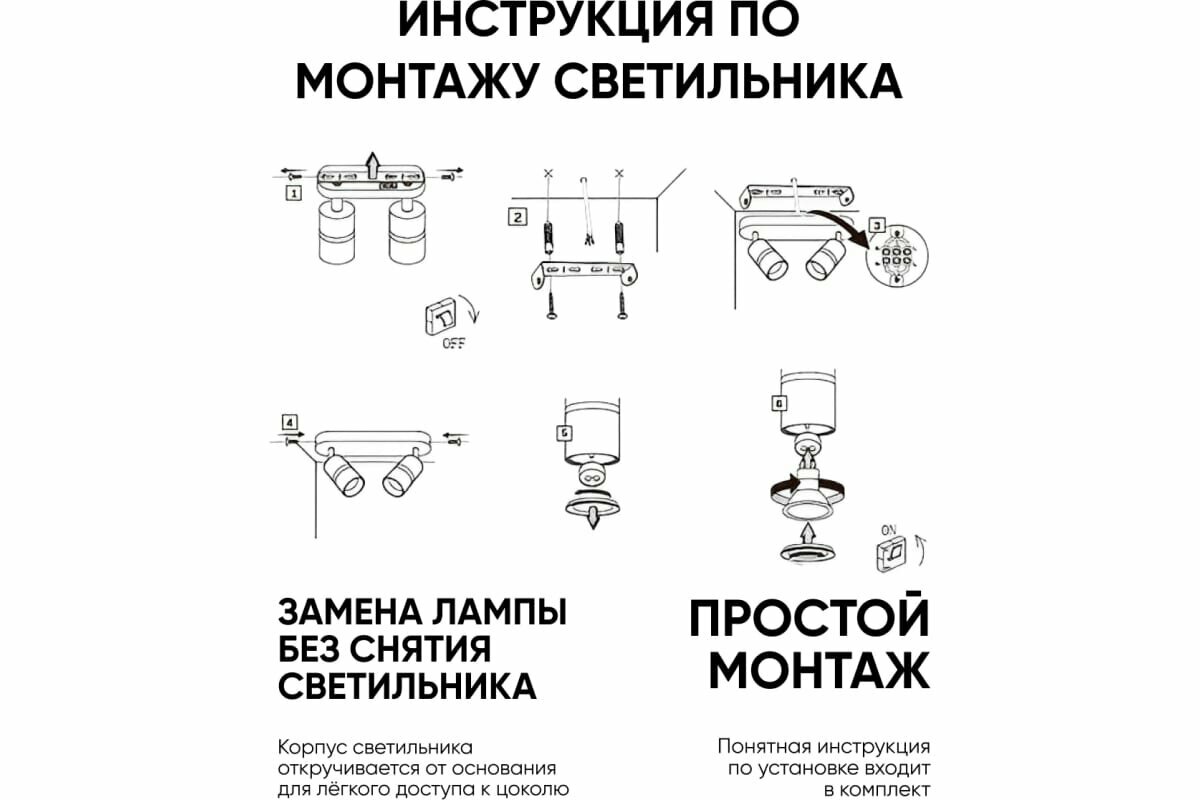 ИНСТРУКЦИЯ ПО МОНТАЖУ СВЕТИЛЬНИКА

1

OFF

2

3

4

5

6

ON

ЗАМЕНА ЛАМПЫ БЕЗ СНЯТИЯ СВЕТИЛЬНИКА

Корпус светильника откручивается от основания для лёгкого доступа к цоколю

ПРОСТОЙ МОНТАЖ

Понятная инструкция по установке входит в комплект