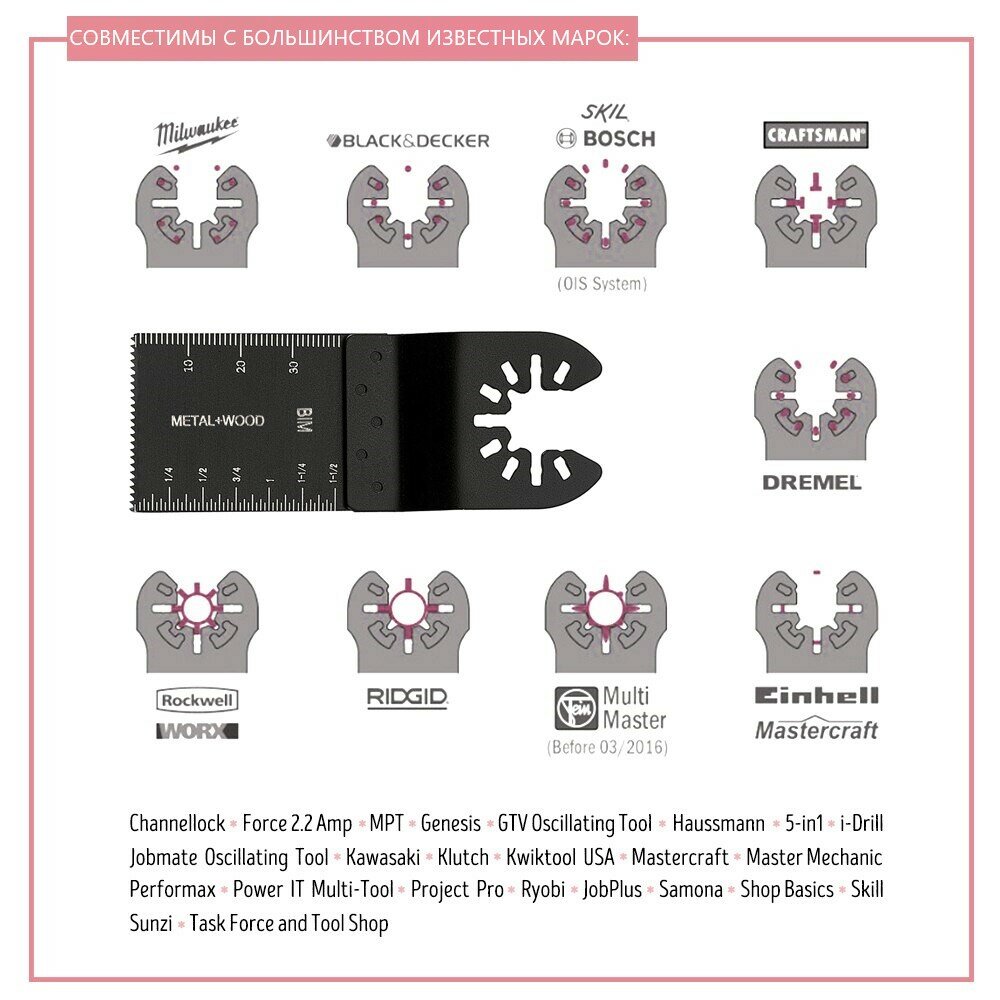 СОВМЕСТИМЫ С БОЛЬШИНСТВОМ ИЗВЕСТНЫХ МАРОК:

Milwaukee

BLACK&DECKER

SKIL
BOSCH
(OIS System)

CRAFTSMAN

10 20 30
METAL+WOOD
BIM
1/4 1/2 3/4 1 1-1/4 1-1/2

DREMEL

Rockwell
WORX

RIDGID

Fein Multi Master
(Before 03/2016)

Einhell
Mastercraft

Channellock * Force 2.2 Amp * MPT * Genesis * GTV Oscillating Tool * Haussmann * 5-in1 * i-Drill Jobmate Oscillating Tool * Kawasaki * Klutch * Kwiktool USA * Mastercraft * Master Mechanic Performax * Power IT Multi-Tool * Project Pro * Ryobi * JobPlus * Samona * Shop Basics * Skill Sunzi * Task Force and Tool Shop