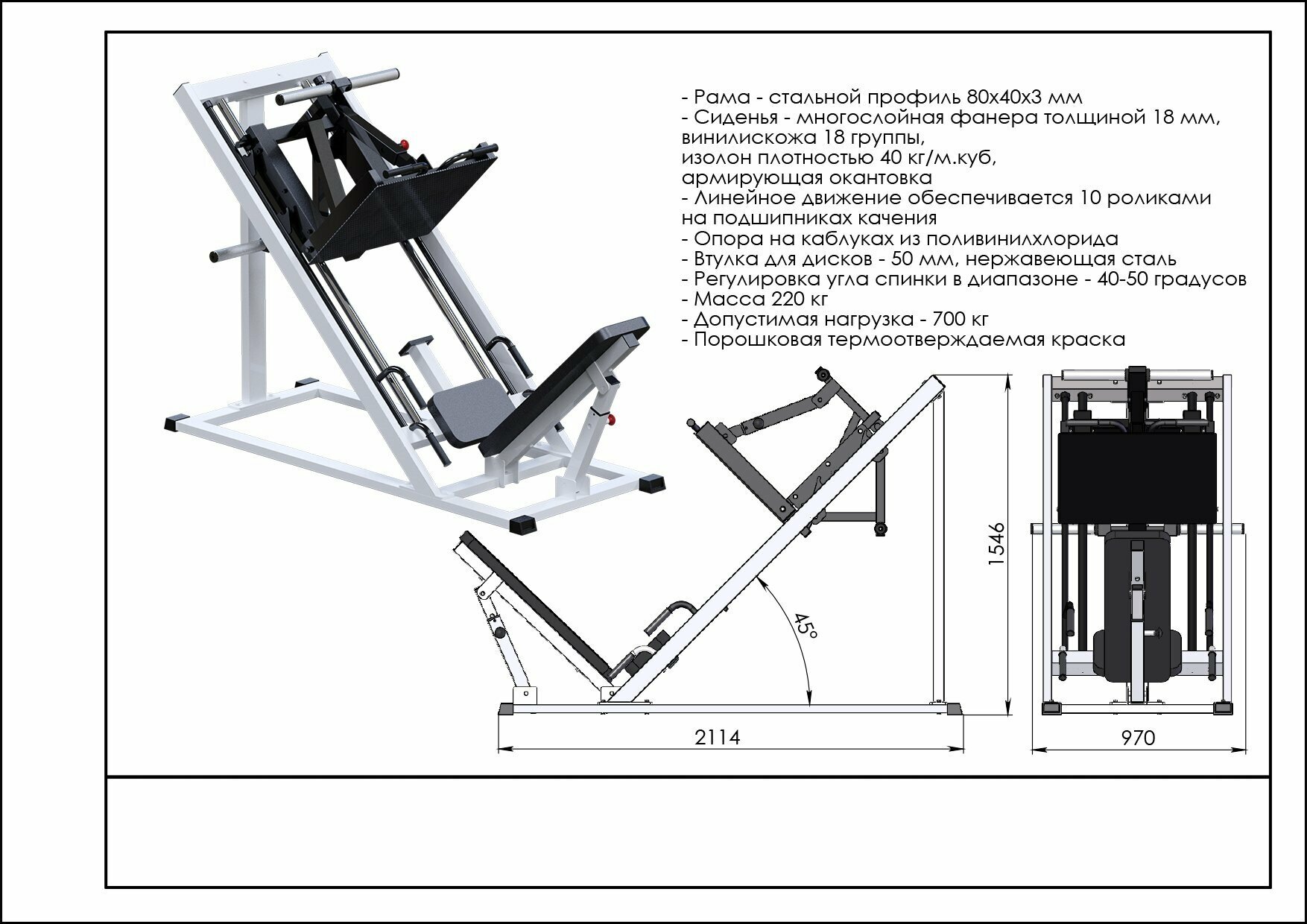 - Рама - стальной профиль 80х40х3 мм
- Сиденья - многослойная фанера толщиной 18 мм, винилискожа 18 группы, изолон плотностью 40 кг/м.куб, армирующая окантовка
- Линейное движение обеспечивается 10 роликами на подшипниках качения
- Опора на каблуках из поливинилхлорида
- Втулка для дисков - 50 мм, нержавеющая сталь
- Регулировка угла спинки в диапазоне - 40-50 градусов
- Масса 220 кг
- Допустимая нагрузка - 700 кг
- Порошковая термоотверждаемая краска

45°

1546

2114

970