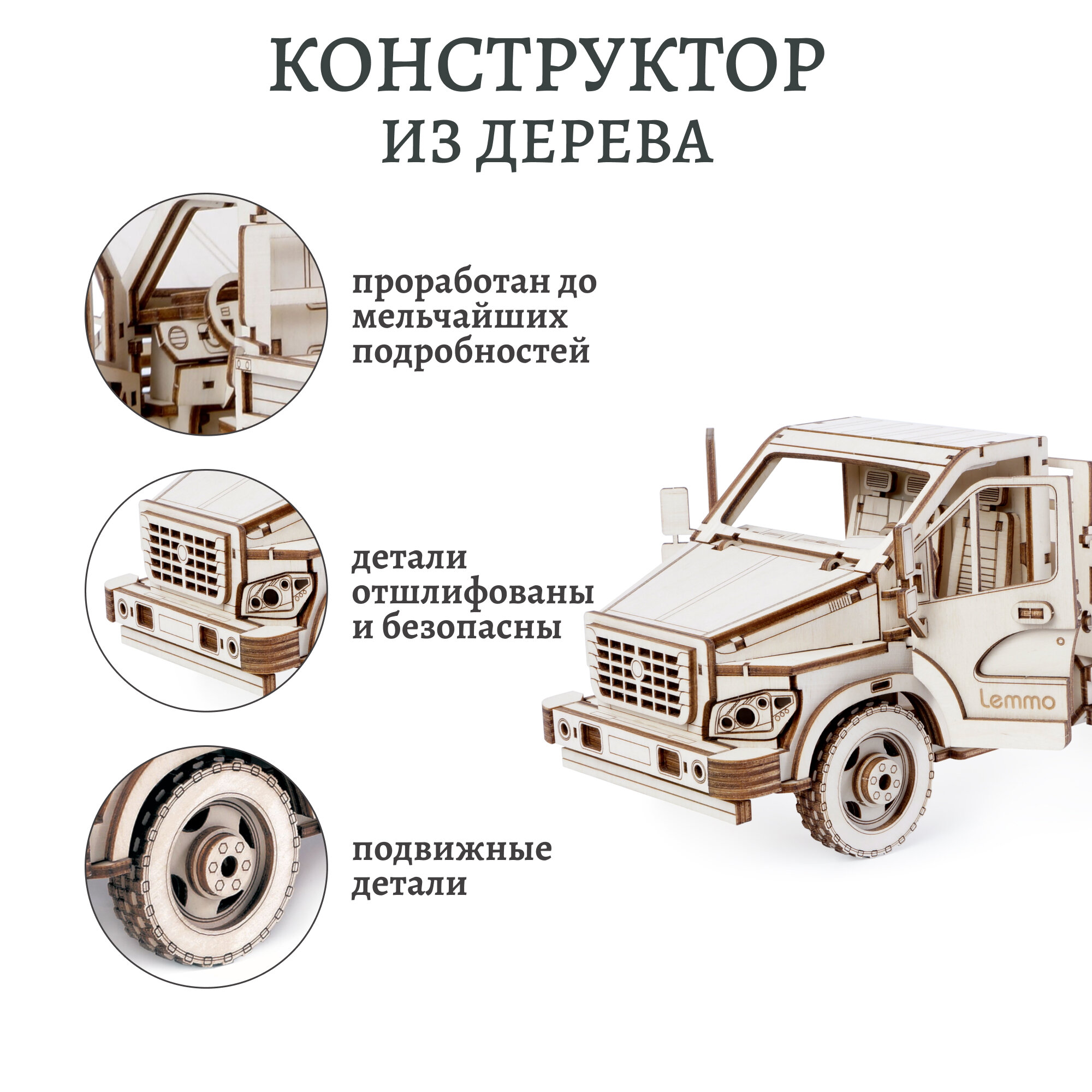 КОНСТРУКТОР ИЗ ДЕРЕВА

проработан до мельчайших подробностей

детали отшлифованы и безопасны

подвижные детали

Lemmo