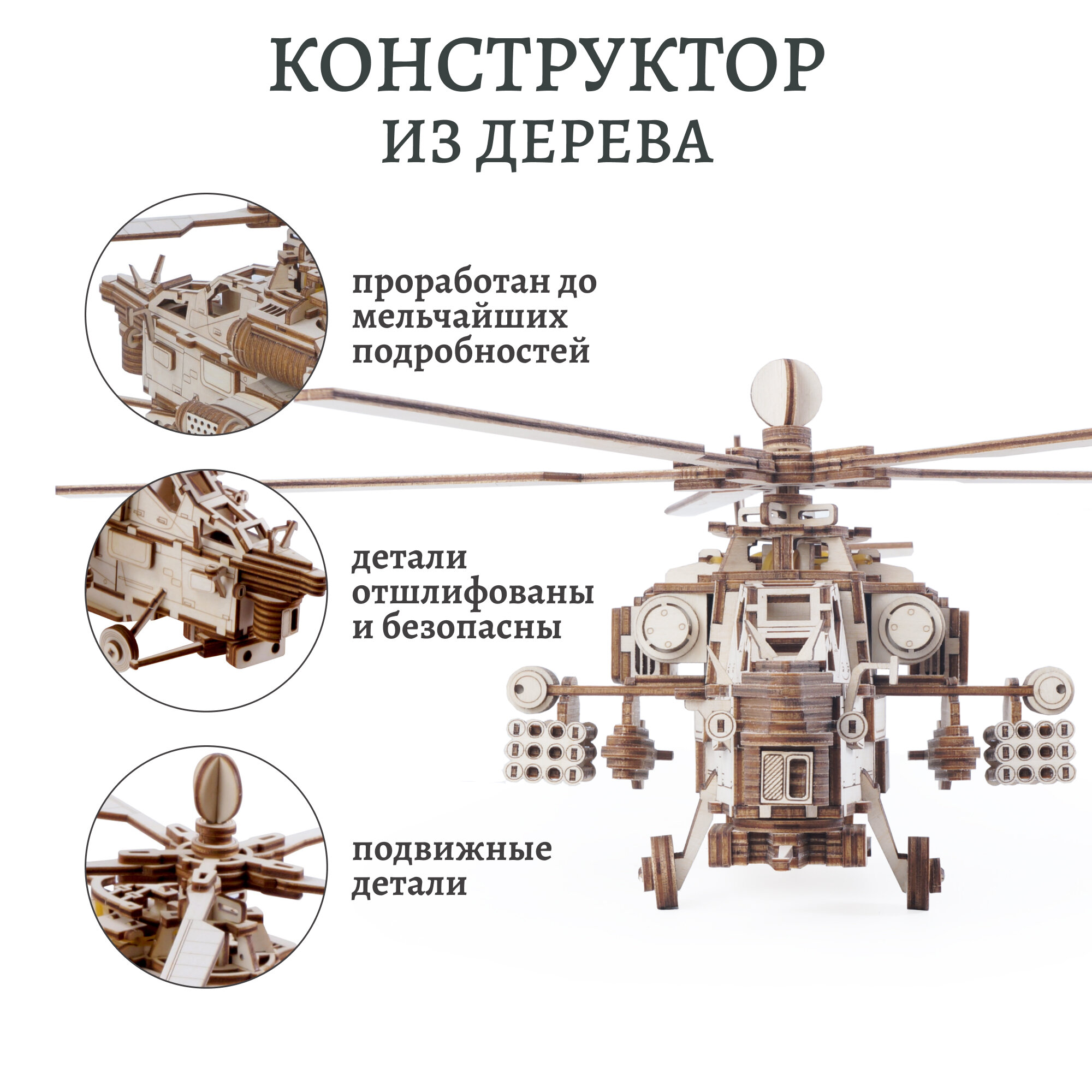 КОНСТРУКТОР ИЗ ДЕРЕВА

проработан до мельчайших подробностей

детали отшлифованы и безопасны

подвижные детали