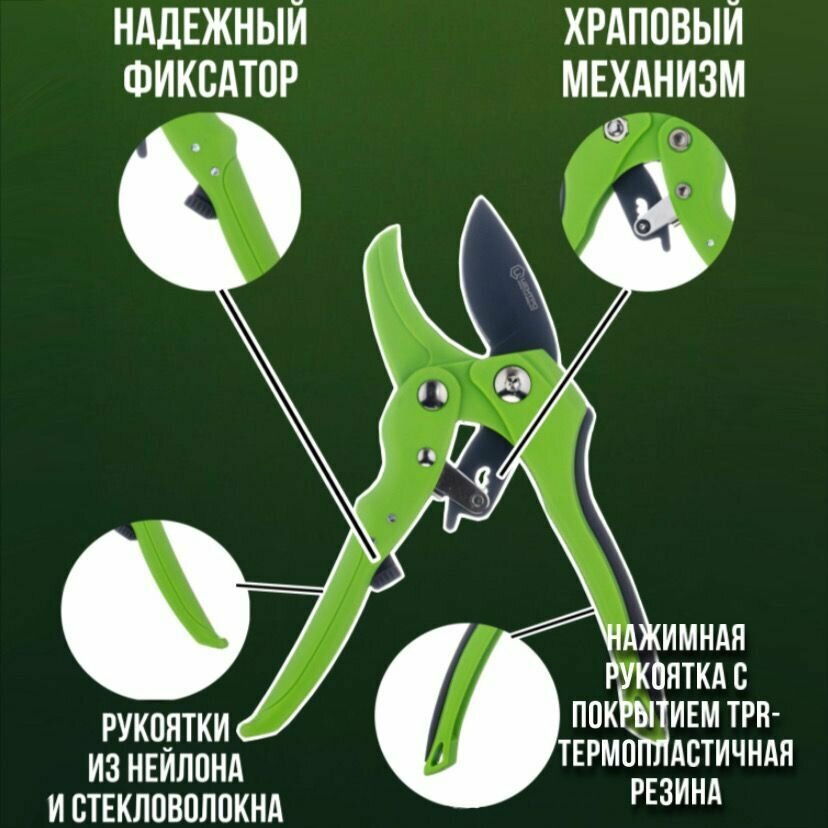 НАДЕЖНЫЙ ФИКСАТОР

ХРАПОВЫЙ МЕХАНИЗМ

РУКОЯТКИ ИЗ НЕЙЛОНА И СТЕКЛОВОЛОКНА

НАЖИМНАЯ РУКОЯТКА С ПОКРЫТИЕМ TPR-ТЕРМОПЛАСТИЧНАЯ РЕЗИНА