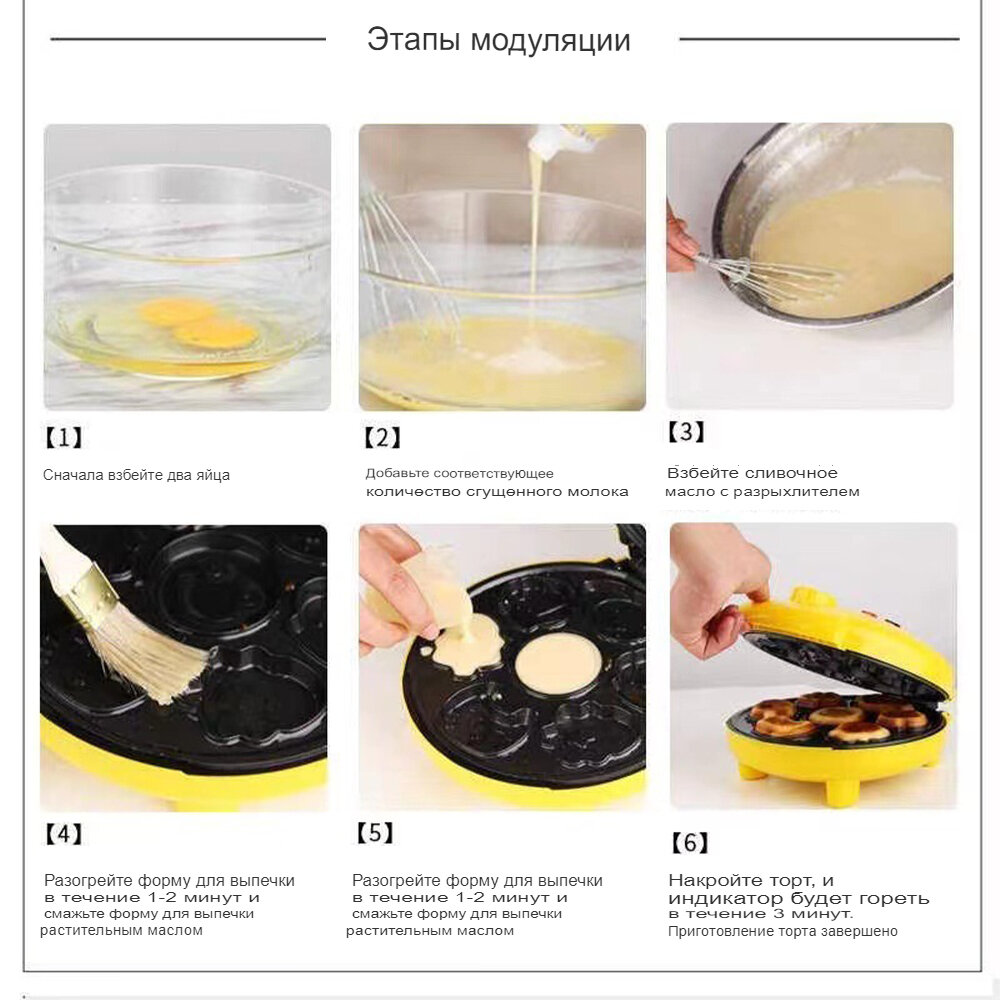 Этапы модуляции

【1】

Сначала взбейте два яйца

【2】

Добавьте соответствующее количество сгущенного молока

【3】

Взбейте сливочное масло с разрыхлителем

【4】

Разогрейте форму для выпечки в течение 1-2 минут и смажьте форму для выпечки растительным маслом

【5】

Разогрейте форму для выпечки в течение 1-2 минут и смажьте форму для выпечки растительным маслом

【6】

Накройте торт, и индикатор будет гореть в течение 3 минут. Приготовление торта завершено