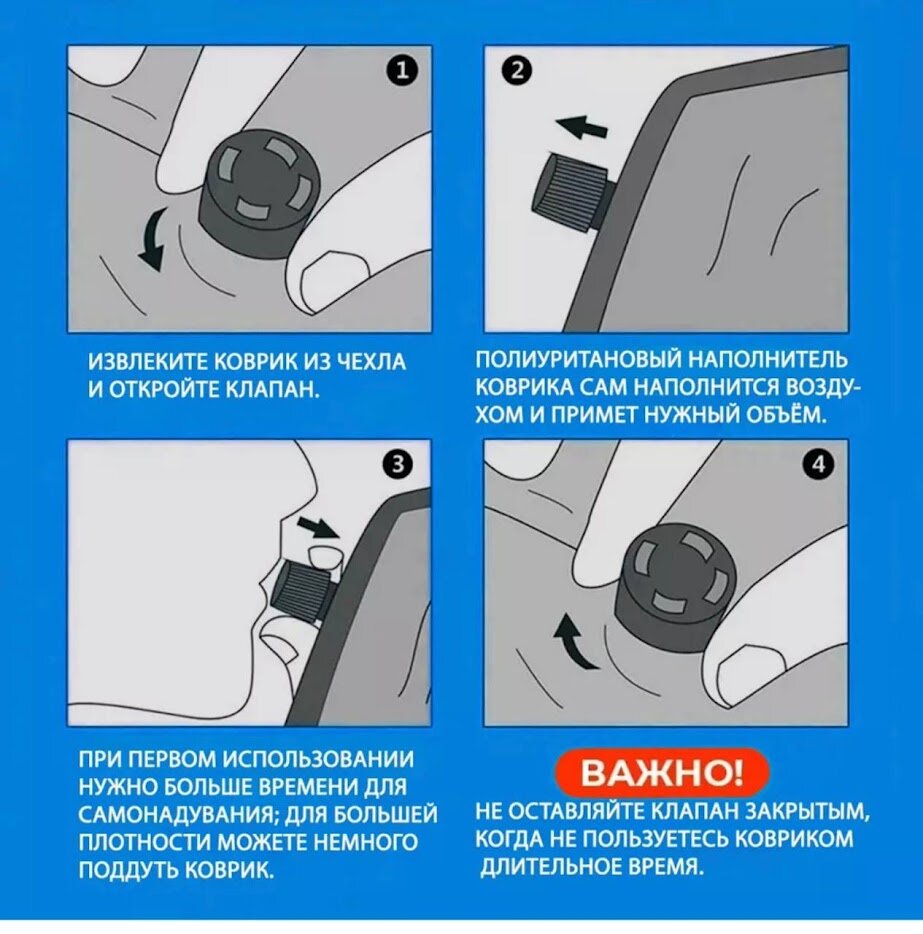 1

ИЗВЛЕКИТЕ КОВРИК ИЗ ЧЕХЛА И ОТКРОЙТЕ КЛАПАН.

2

ПОЛИУРИТАНОВЫЙ НАПОЛНИТЕЛЬ КОВРИКА САМ НАПОЛНИТСЯ ВОЗДУХОМ И ПРИМЕТ НУЖНЫЙ ОБЪЁМ.

3

ПРИ ПЕРВОМ ИСПОЛЬЗОВАНИИ НУЖНО БОЛЬШЕ ВРЕМЕНИ ДЛЯ САМОНАДУВАНИЯ; ДЛЯ БОЛЬШЕЙ ПЛОТНОСТИ МОЖЕТЕ НЕМНОГО ПОДДУТЬ КОВРИК.

4

ВАЖНО!

НЕ ОСТАВЛЯЙТЕ КЛАПАН ЗАКРЫТЫМ, КОГДА НЕ ПОЛЬЗУЕТЕСЬ КОВРИКОМ ДЛИТЕЛЬНОЕ ВРЕМЯ.