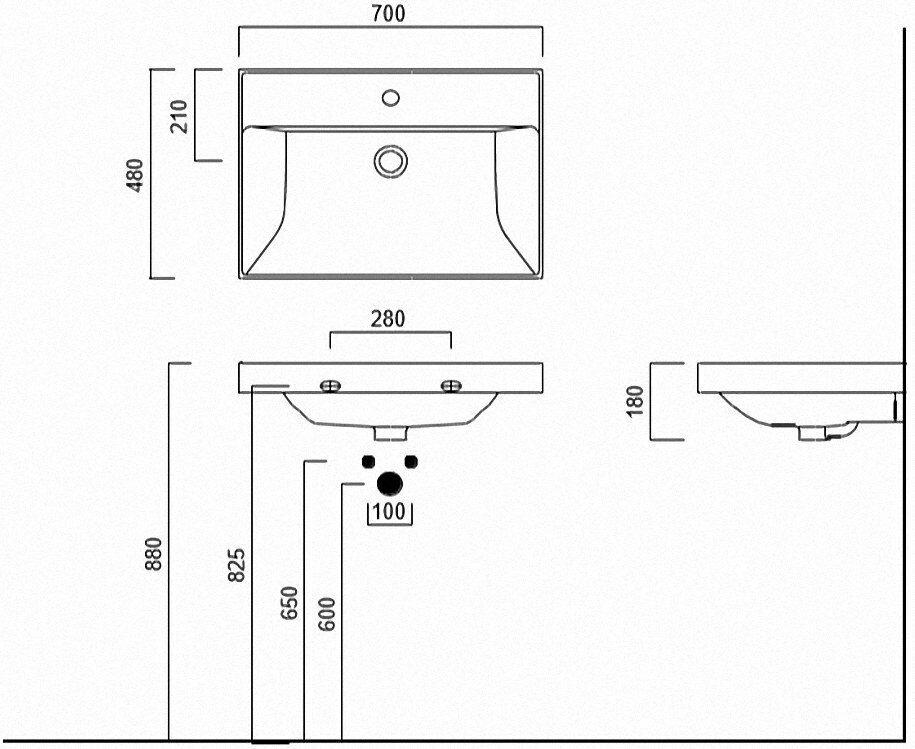 700

210

480

280

180

100

880

825

650

600