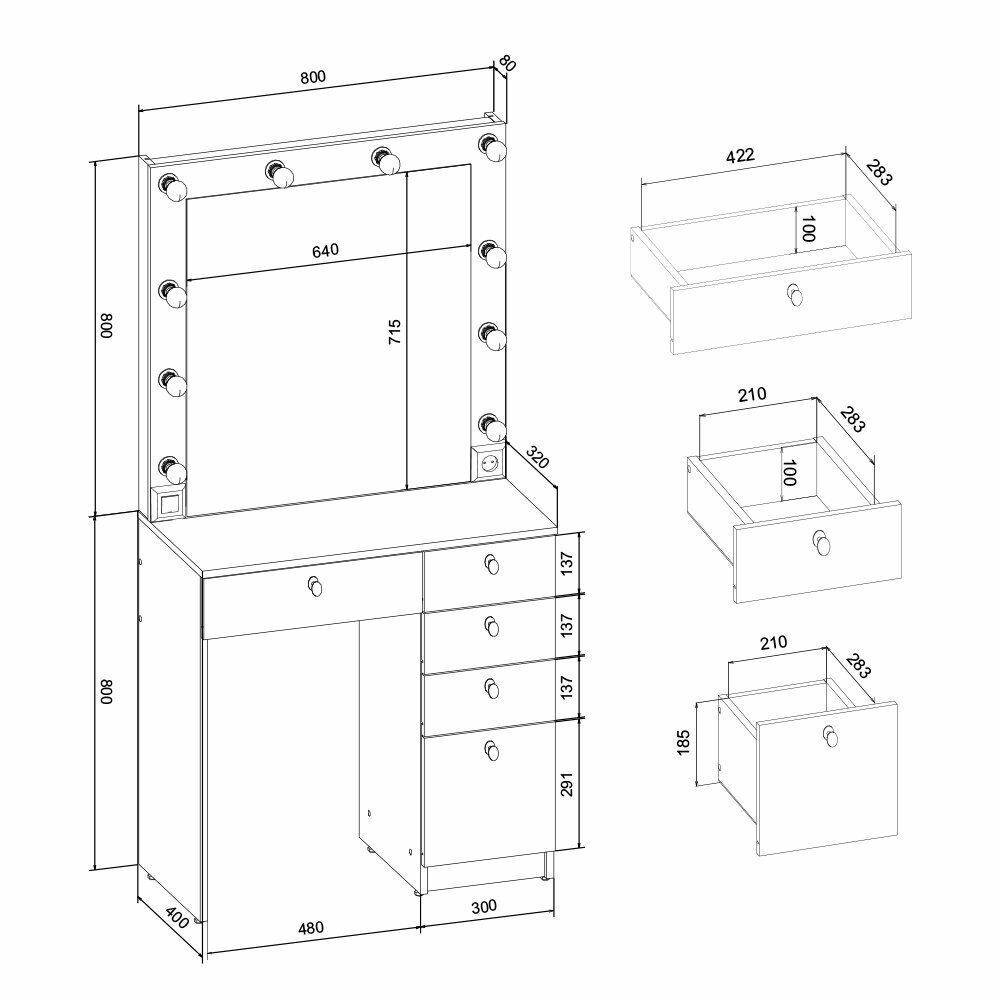 800
80
800
640
715
320
800
137
137
137
291
400
480
300
422
283
100
210
283
100
210
283
185