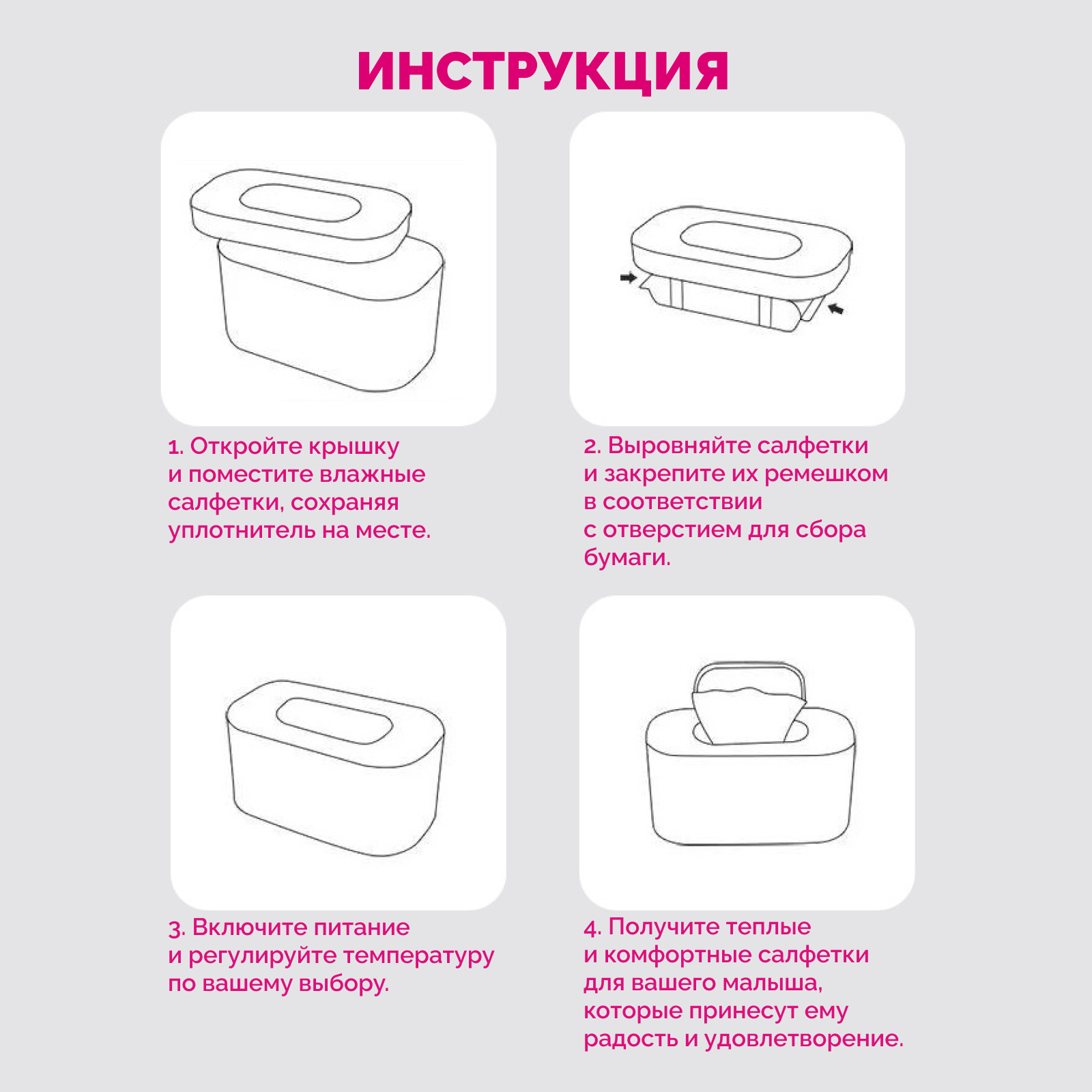 ИНСТРУКЦИЯ

1. Откройте крышку и поместите влажные салфетки, сохраняя уплотнитель на месте.

2. Выровняйте салфетки и закрепите их ремешком в соответствии с отверстием для сбора бумаги.

3. Включите питание и регулируйте температуру по вашему выбору.

4. Получите теплые и комфортные салфетки для вашего малыша, которые принесут ему радость и удовлетворение.