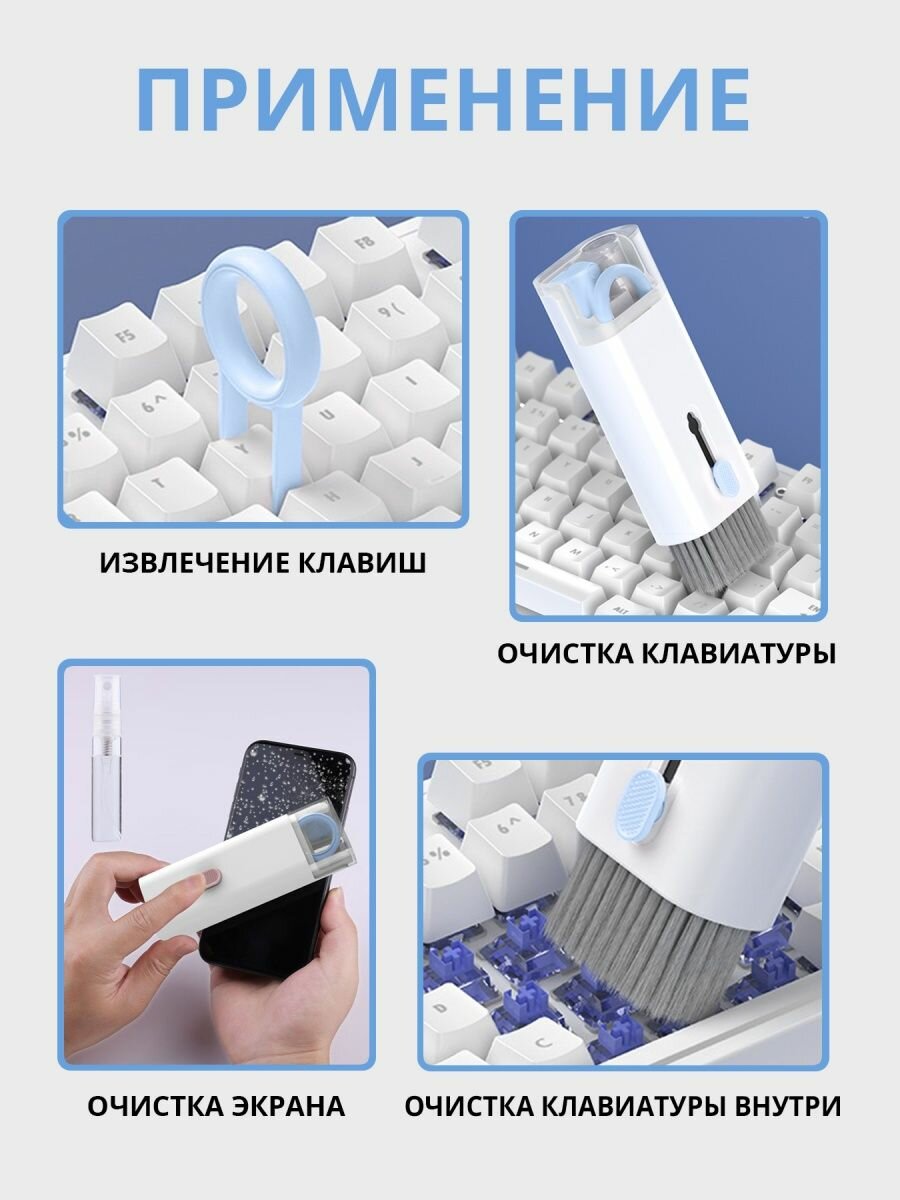 ПРИМЕНЕНИЕ

ИЗВЛЕЧЕНИЕ КЛАВИШ

ОЧИСТКА КЛАВИАТУРЫ

ОЧИСТКА ЭКРАНА

ОЧИСТКА КЛАВИАТУРЫ ВНУТРИ