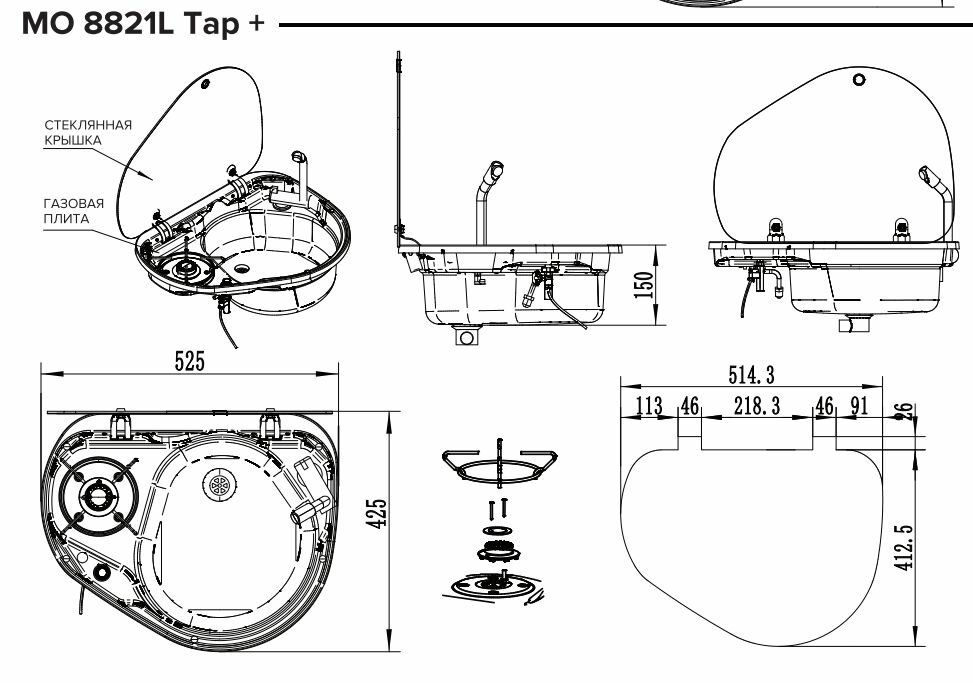 MO 8821L Tap +

СТЕКЛЯННАЯ КРЫШКА

ГАЗОВАЯ ПЛИТА

150

525

425

514.3

113 46 218.3 46 91

26

412.5