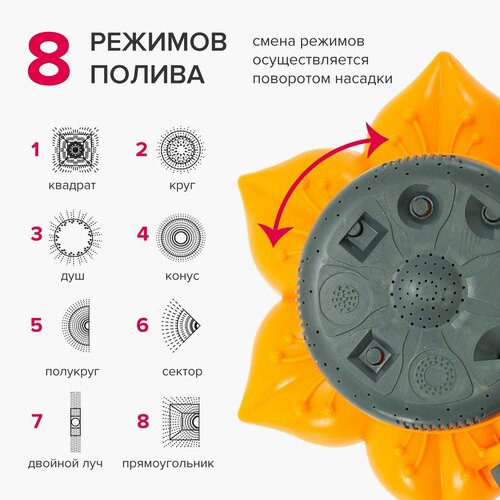 8 РЕЖИМОВ ПОЛИВА

смена режимов осуществляется поворотом насадки

1 квадрат

2 круг

3 душ

4 конус

5 полукруг

6 сектор

7 двойной луч

8 прямоугольник